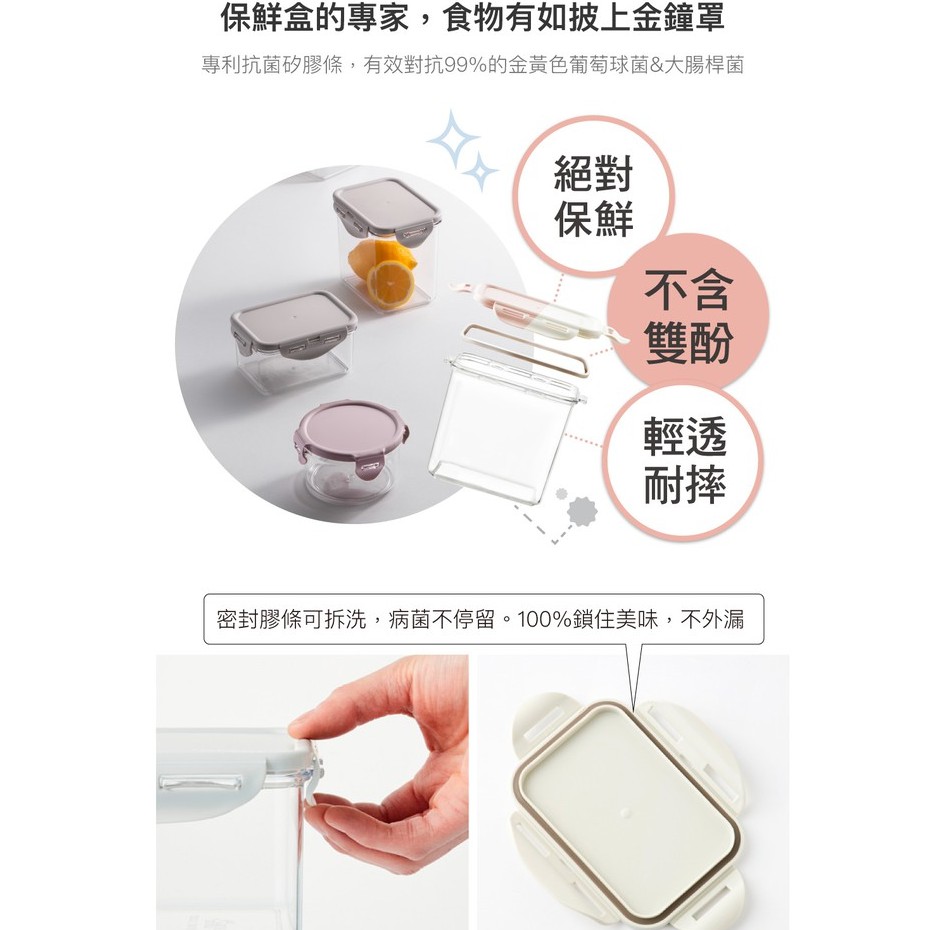 保鮮盒的專家，食物有如披上金鐘罩

專利抗菌矽膠條，有效對抗99%的金黃色葡萄球菌&大腸桿菌

絕對保鮮

不含雙酚

輕透耐摔

密封膠條可拆洗，病菌不停留。100%鎖住美味，不外漏