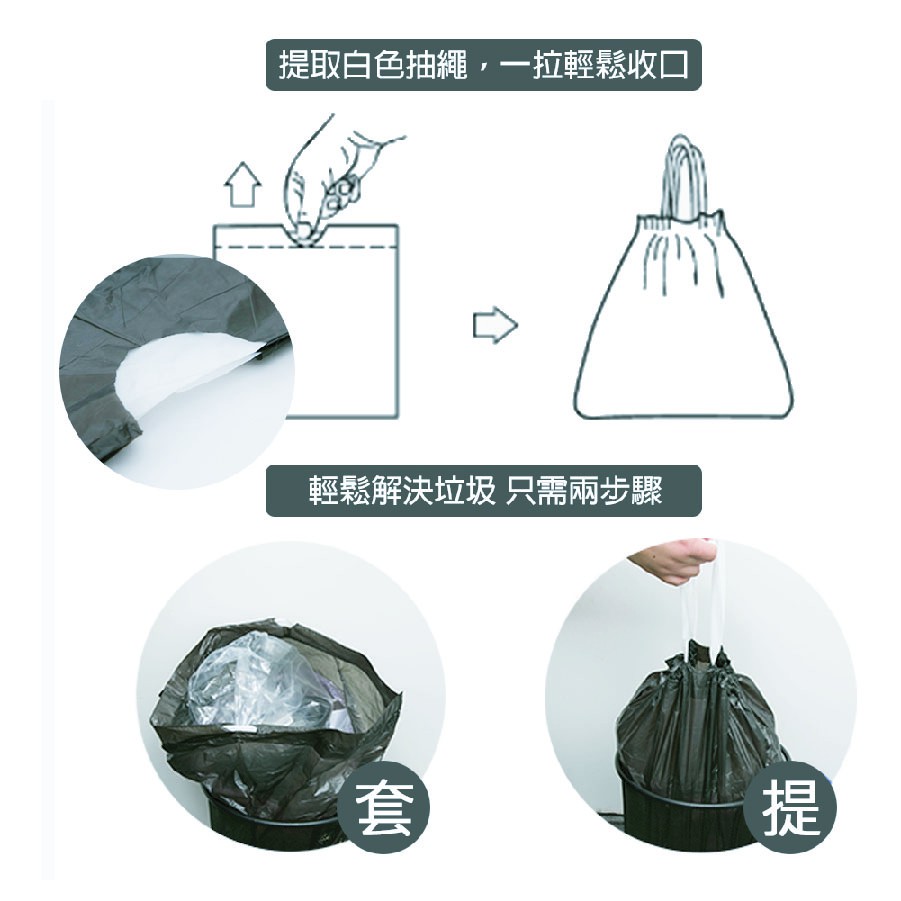 提取白色抽繩，一拉輕鬆收口

輕鬆解決垃圾 只需兩步驟

套

提