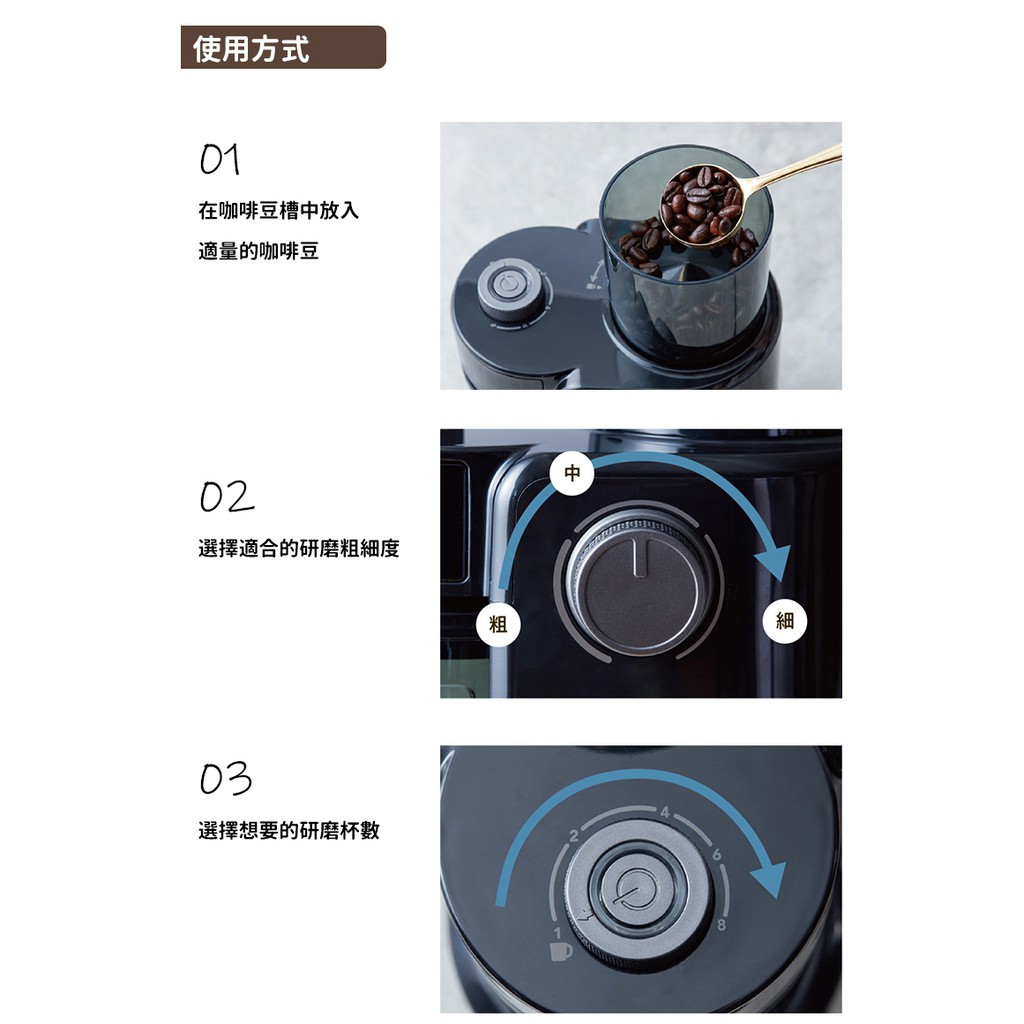 使用方式

01
在咖啡豆槽中放入
適量的咖啡豆

02
選擇適合的研磨粗細度

中
粗
細

03
選擇想要的研磨杯數

2
4
6
8
1