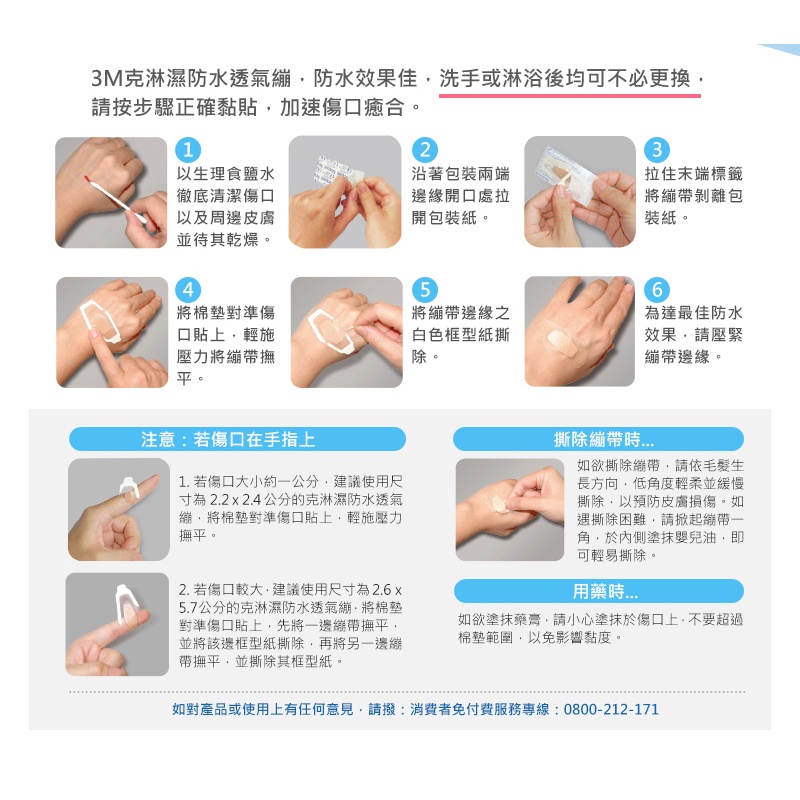 3M克淋濕防水透氣繃，防水效果佳，洗手或淋浴後均可不必更換，請按步驟正確黏貼，加速傷口癒合。

1
以生理食鹽水徹底清潔傷口以及周邊皮膚並待其乾燥。

2
沿著包裝兩端邊緣開口處拉開包裝紙。

3
拉住末端標籤將繃帶剝離包裝紙。

4
將棉墊對準傷口貼上，輕施壓力將繃帶撫平。

5
將繃帶邊緣之白色框型紙撕除。

6
為達最佳防水效果，請壓緊繃帶邊緣。

注意：若傷口在手指上

1. 若傷口大小約一公分，建議使用尺寸為 2.2 x 2.4 公分的克淋濕防水透氣繃，將棉墊對準傷口貼上，輕施壓力撫平。

2. 若傷口較大，建議使用尺寸為 2.6 x 5.7公分的克淋濕防水透氣繃，將棉墊對準傷口貼上，先將一邊繃帶撫平，並將該邊框型紙撕除，再將另一邊繃帶撫平，並撕除其框型紙。

撕除繃帶時...

如欲撕除繃帶，請依毛髮生長方向，低角度輕柔並緩慢撕除，以預防皮膚損傷。如遇撕除困難，請掀起繃帶一角，於內側塗抹嬰兒油，即可輕易撕除。

用藥時...

如欲塗抹藥膏，請小心塗抹於傷口上，不要超過棉墊範圍，以免影響黏度。

如對產品或使用上有任何意見，請撥：消費者免付費服務專線：0800-212-171