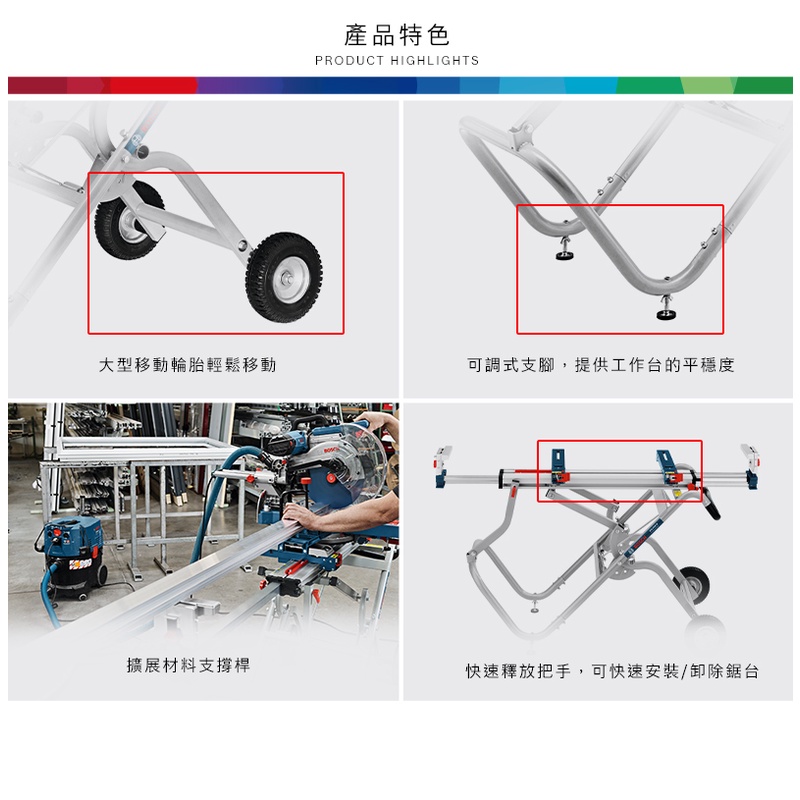 產品特色
PRODUCT HIGHLIGHTS

大型移動輪胎輕鬆移動

可調式支腳，提供工作台的平穩度

BOSCH

擴展材料支撐桿

快速釋放把手，可快速安裝/卸除鋸台