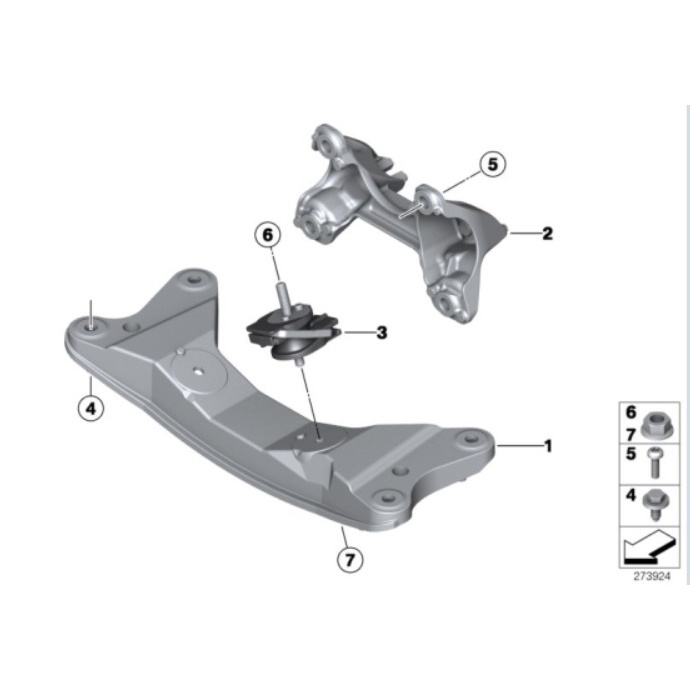 5
2
6
3
4
1
7
6
7
5
4
273924