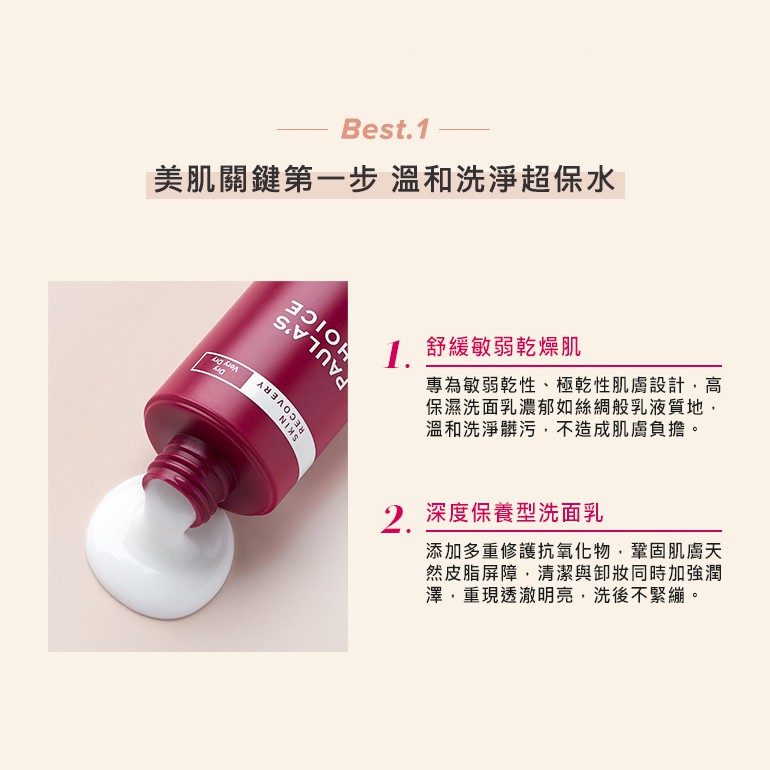 Best.1

美肌關鍵第一步 溫和洗淨超保水

PAULA'S CHOICE

SKIN RECOVERY

Dry Very Dry

1. 舒緩敏弱乾燥肌

專為敏弱乾性、極乾性肌膚設計，高保濕洗面乳濃郁如絲綢般乳液質地，溫和洗淨髒污，不造成肌膚負擔。

2. 深度保養型洗面乳

添加多重修護抗氧化物，鞏固肌膚天然皮脂屏障，清潔與卸妝同時加強潤澤，重現透澈明亮，洗後不緊繃。