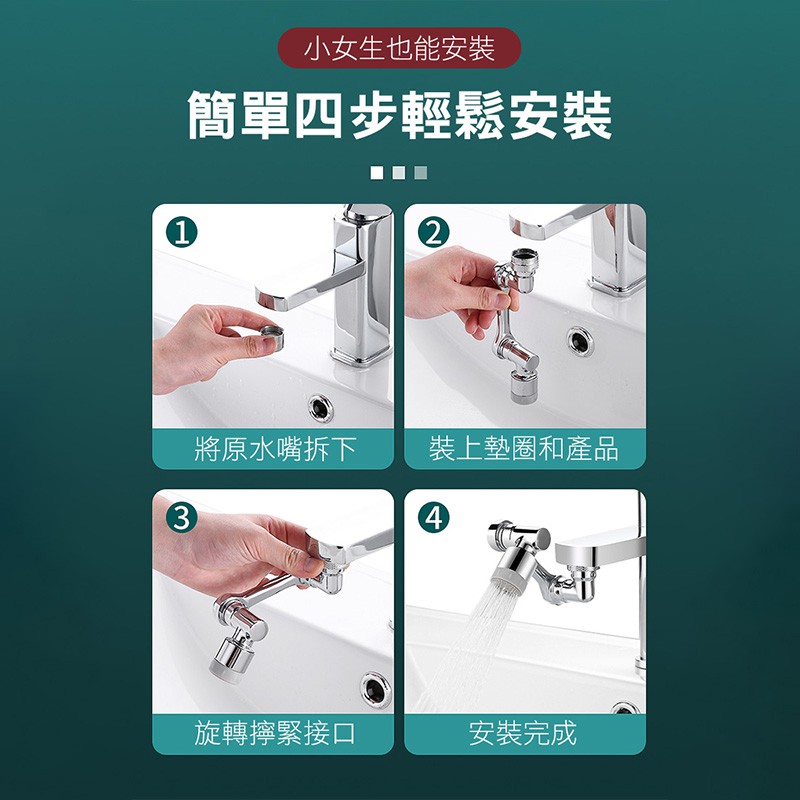 小女生也能安裝

簡單四步輕鬆安裝

1
將原水嘴拆下

2
裝上墊圈和產品

3
旋轉擰緊接口

4
安裝完成