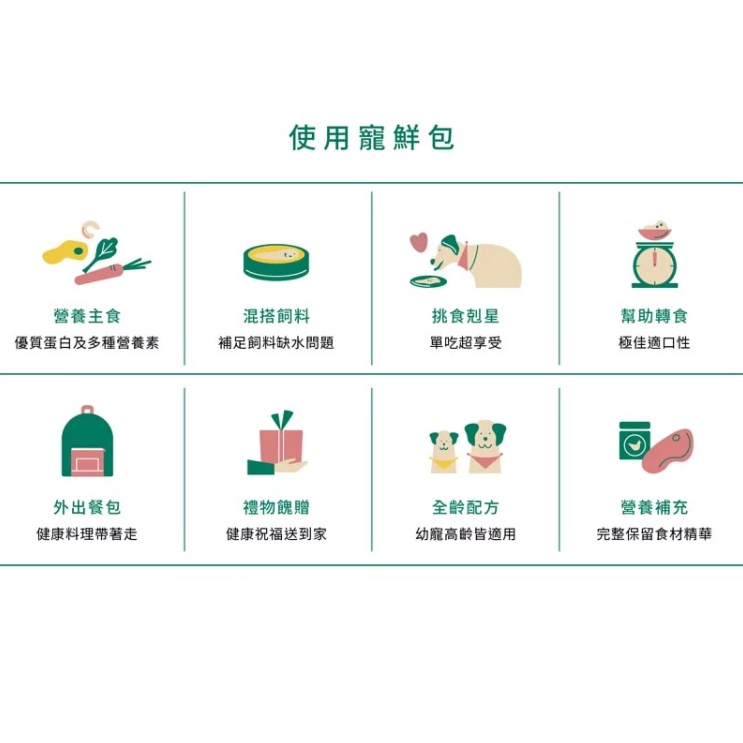 使用寵鮮包

營養主食
優質蛋白及多種營養素

混搭飼料
補足飼料缺水問題

挑食剋星
單吃超享受

幫助轉食
極佳適口性

外出餐包
健康料理帶著走

禮物餽贈
健康祝福送到家

全齡配方
幼寵高齡皆適用

營養補充
完整保留食材精華