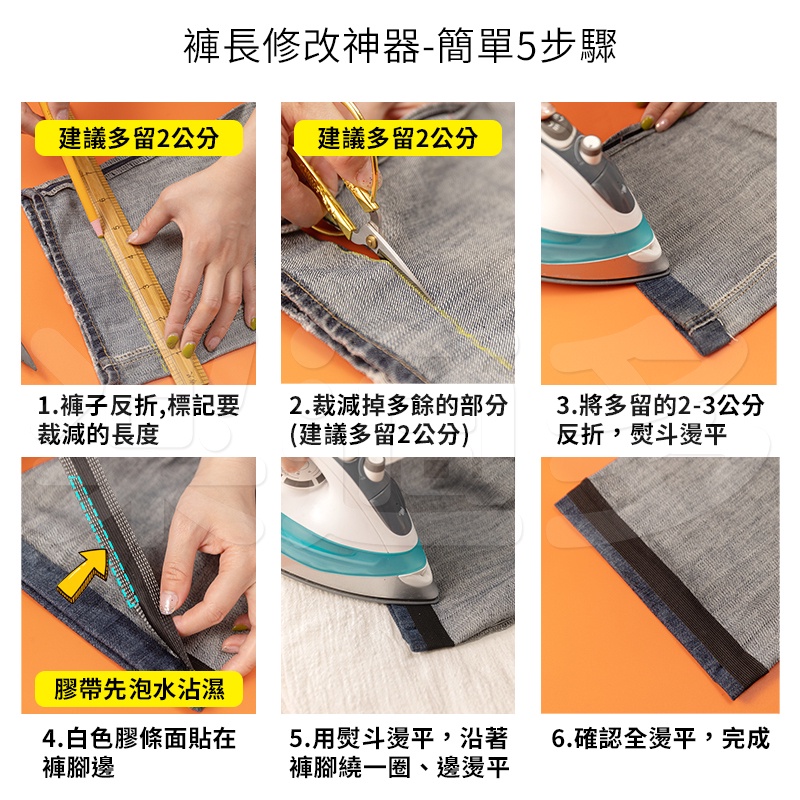 褲長修改神器-簡單5步驟

建議多留2公分

1.褲子反折,標記要裁減的長度

建議多留2公分

2.裁減掉多餘的部分(建議多留2公分)

3.將多留的2-3公分反折，熨斗燙平

膠帶先泡水沾濕

4.白色膠條面貼在褲腳邊

5.用熨斗燙平，沿著褲腳繞一圈、邊燙平

6.確認全燙平，完成