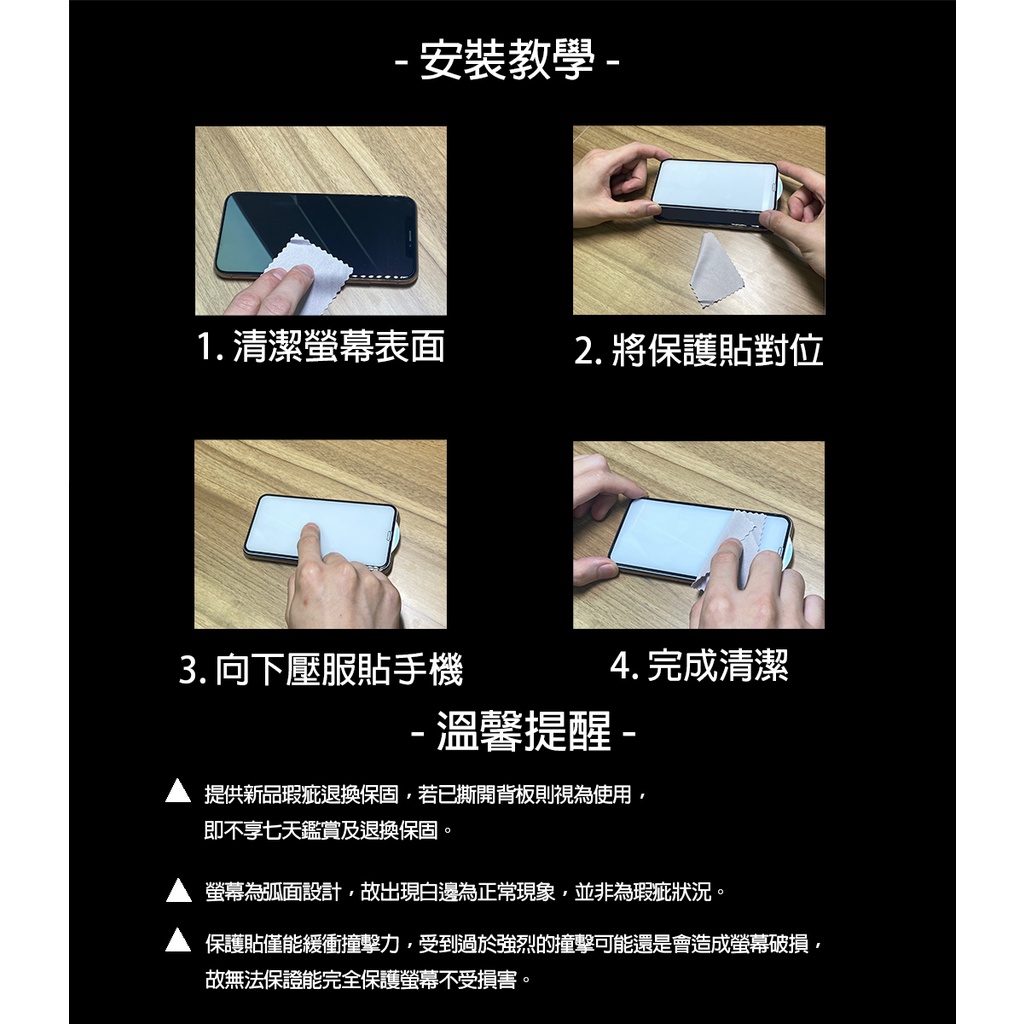 - 安裝教學 -

1. 清潔螢幕表面

2. 將保護貼對位

3. 向下壓服貼手機

4. 完成清潔

- 溫馨提醒 -

▲ 提供新品瑕疵退換保固，若已撕開背板則視為使用，即不享七天鑑賞及退換保固。

▲ 螢幕為弧面設計，故出現白邊為正常現象，並非為瑕疵狀況。

▲ 保護貼僅能緩衝撞擊力，受到過於強烈的撞擊可能還是會造成螢幕破損，故無法保證能完全保護螢幕不受損害。