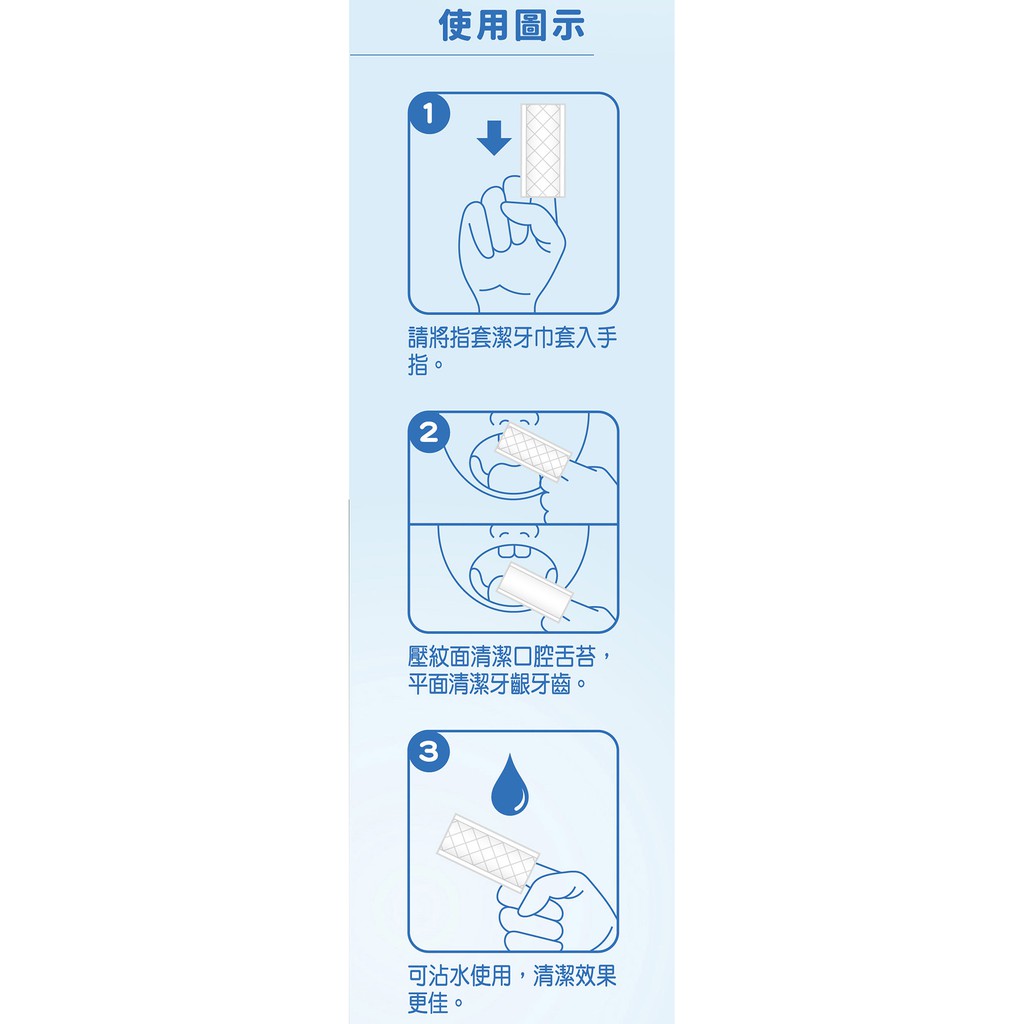 使用圖示

1

請將指套潔牙巾套入手指。

2

壓紋面清潔口腔舌苔，平面清潔牙齦牙齒。

3

可沾水使用，清潔效果更佳。