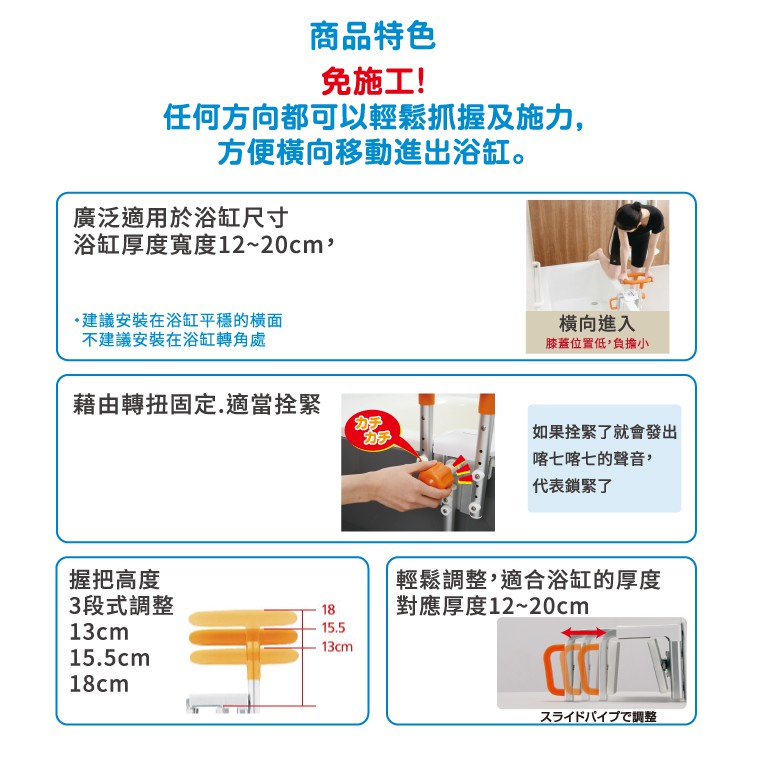 商品特色

免施工!

任何方向都可以輕鬆抓握及施力,
方便橫向移動進出浴缸。

廣泛適用於浴缸尺寸
浴缸厚度寬度12~20cm,

・建議安裝在浴缸平穩的橫面
不建議安裝在浴缸轉角處

橫向進入
膝蓋位置低,負擔小

藉由轉扭固定.適當拴緊

カチ
カチ

如果拴緊了就會發出
喀七喀七的聲音,
代表鎖緊了

握把高度
3段式調整
13cm
15.5cm
18cm

18
15.5
13cm

輕鬆調整,適合浴缸的厚度
對應厚度12~20cm

スライドパイプで調整