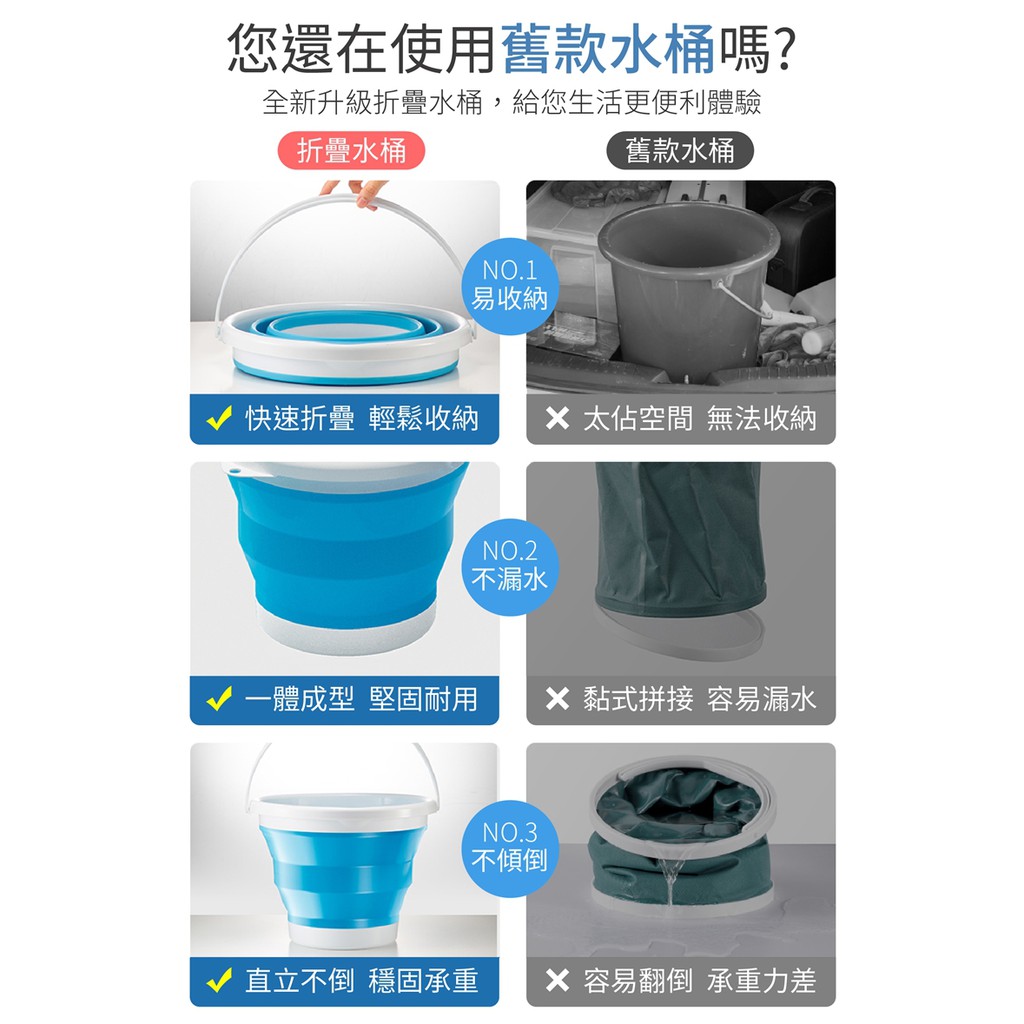 您還在使用舊款水桶嗎?
全新升級折疊水桶，給您生活更便利體驗

折疊水桶

舊款水桶

NO.1
易收納

✓ 快速折疊 輕鬆收納

✕ 太佔空間 無法收納

NO.2
不漏水

✓ 一體成型 堅固耐用

✕ 黏式拼接 容易漏水

NO.3
不傾倒

✓ 直立不倒 穩固承重

✕ 容易翻倒 承重力差