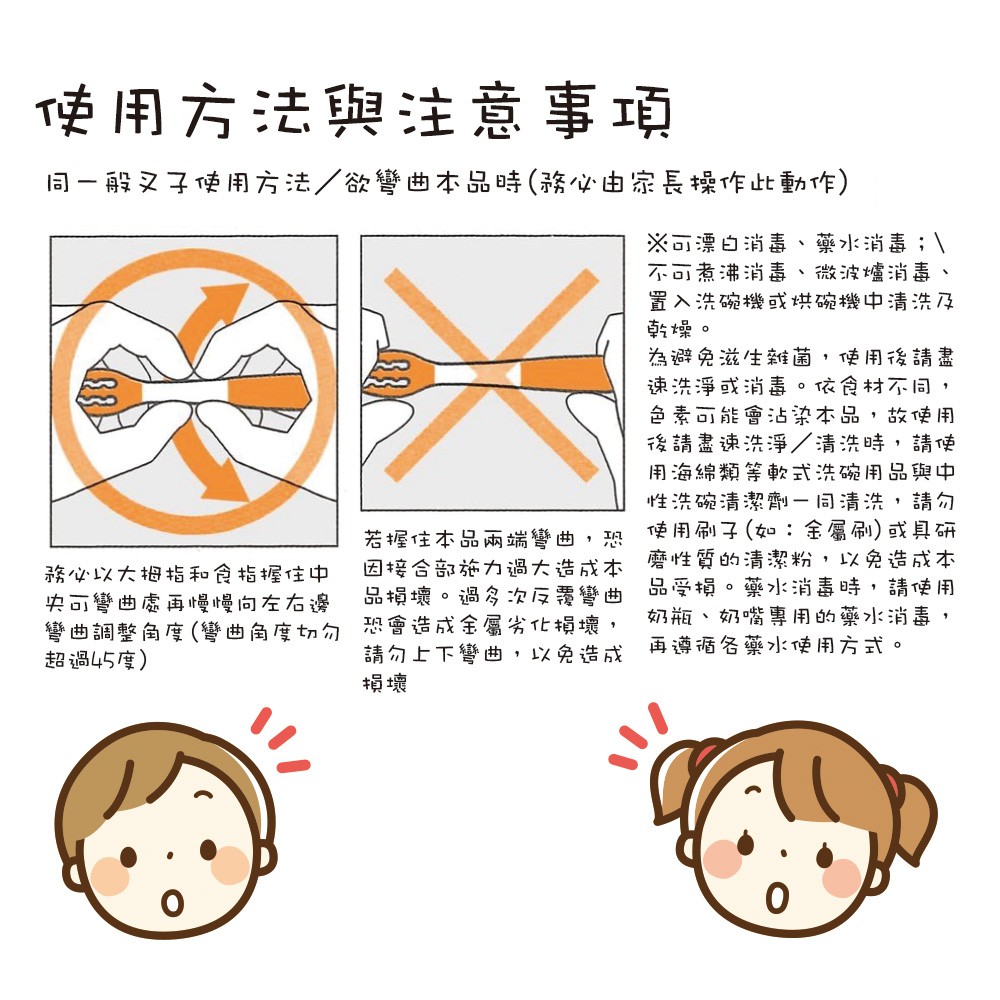 使用方法與注意事項

同一般叉子使用方法／欲彎曲本品時(務必由家長操作此動作)

務必以大拇指和食指握住中央可彎曲處再慢慢向左右邊彎曲調整角度(彎曲角度切勿超過45度)

若握住本品兩端彎曲，恐因接合部施力過大造成本品損壞。過多次反覆彎曲恐會造成金屬劣化損壞，請勿上下彎曲，以免造成損壞

※可漂白消毒、藥水消毒；\不可煮沸消毒、微波爐消毒、置入洗碗機或烘碗機中清洗及乾燥。
為避免滋生雜菌，使用後請盡速洗淨或消毒。依食材不同，色素可能會沾染本品，故使用後請盡速洗淨／清洗時，請使用海綿類等軟式洗碗用品與中性洗碗清潔劑一同清洗，請勿使用刷子(如：金屬刷)或具研磨性質的清潔粉，以免造成本品受損。藥水消毒時，請使用奶瓶、奶嘴專用的藥水消毒，再遵循各藥水使用方式。