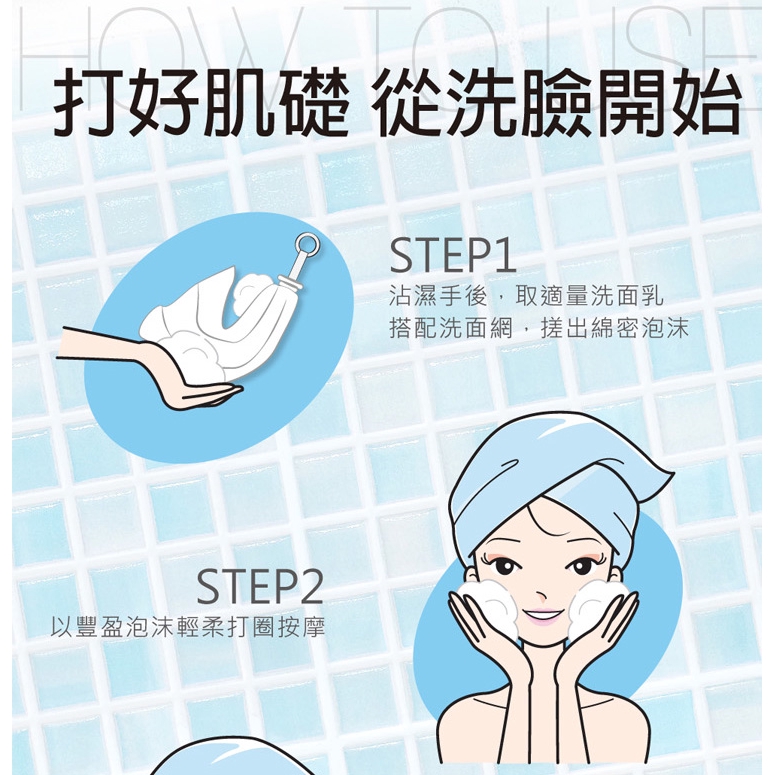 HOW TO USE
打好肌礎 從洗臉開始

STEP1
沾濕手後，取適量洗面乳
搭配洗面網，搓出綿密泡沫

STEP2
以豐盈泡沫輕柔打圈按摩