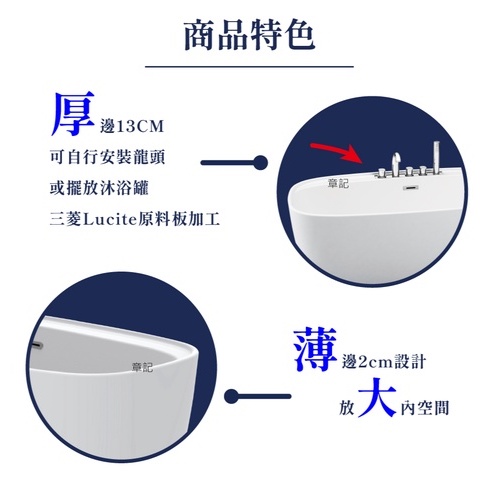 商品特色

厚邊13CM
可自行安裝龍頭
或擺放沐浴罐
三菱Lucite原料板加工

章記

章記

薄邊2cm設計
放大內空間