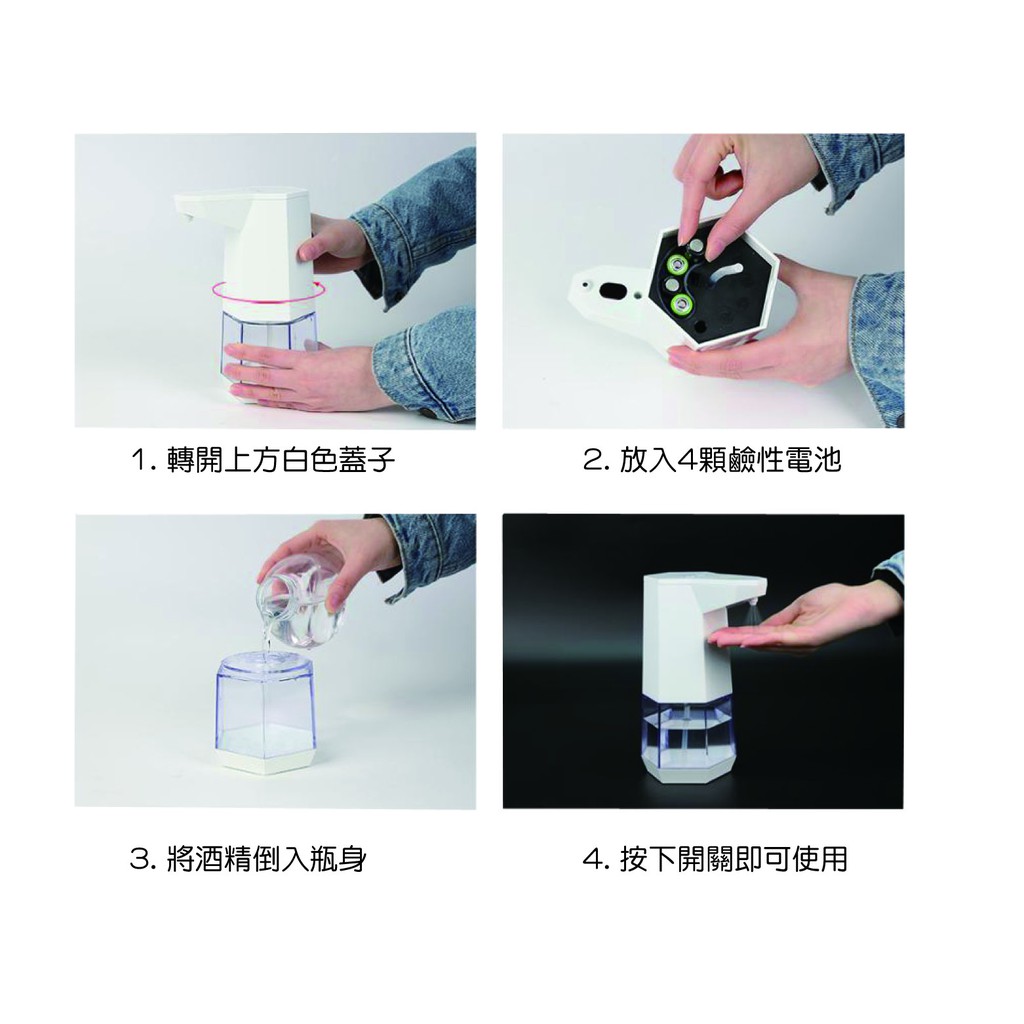 1. 轉開上方白色蓋子

2. 放入4顆鹼性電池

3. 將酒精倒入瓶身

4. 按下開關即可使用