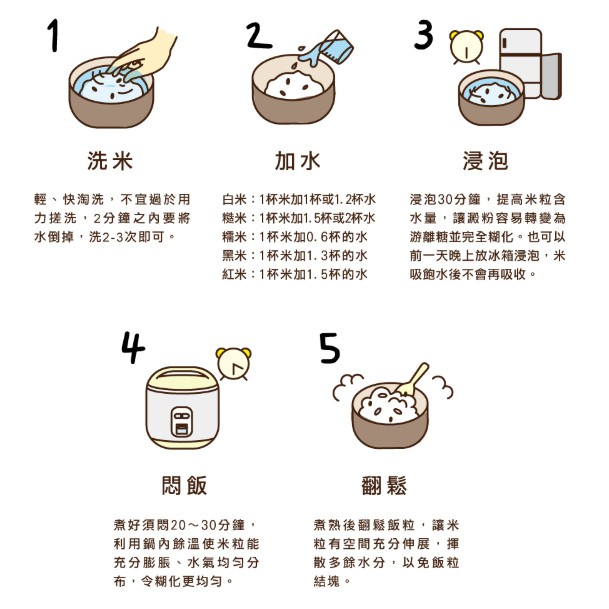 1

洗米

輕、快淘洗，不宜過於用力搓洗，2分鐘之內要將水倒掉，洗2-3次即可。

2

加水

白米：1杯米加1杯或1.2杯水
糙米：1杯米加1.5杯或2杯水
糯米：1杯米加0.6杯的水
黑米：1杯米加1.3杯的水
紅米：1杯米加1.5杯的水

3

浸泡

浸泡30分鐘，提高米粒含水量，讓澱粉容易轉變為游離糖並完全糊化。也可以前一天晚上放冰箱浸泡，米吸飽水後不會再吸收。

4

悶飯

煮好須悶20～30分鐘，利用鍋內餘溫使米粒能充分膨脹、水氣均勻分布，令糊化更均勻。

5

翻鬆

煮熟後翻鬆飯粒，讓米粒有空間充分伸展，揮散多餘水分，以免飯粒結塊。