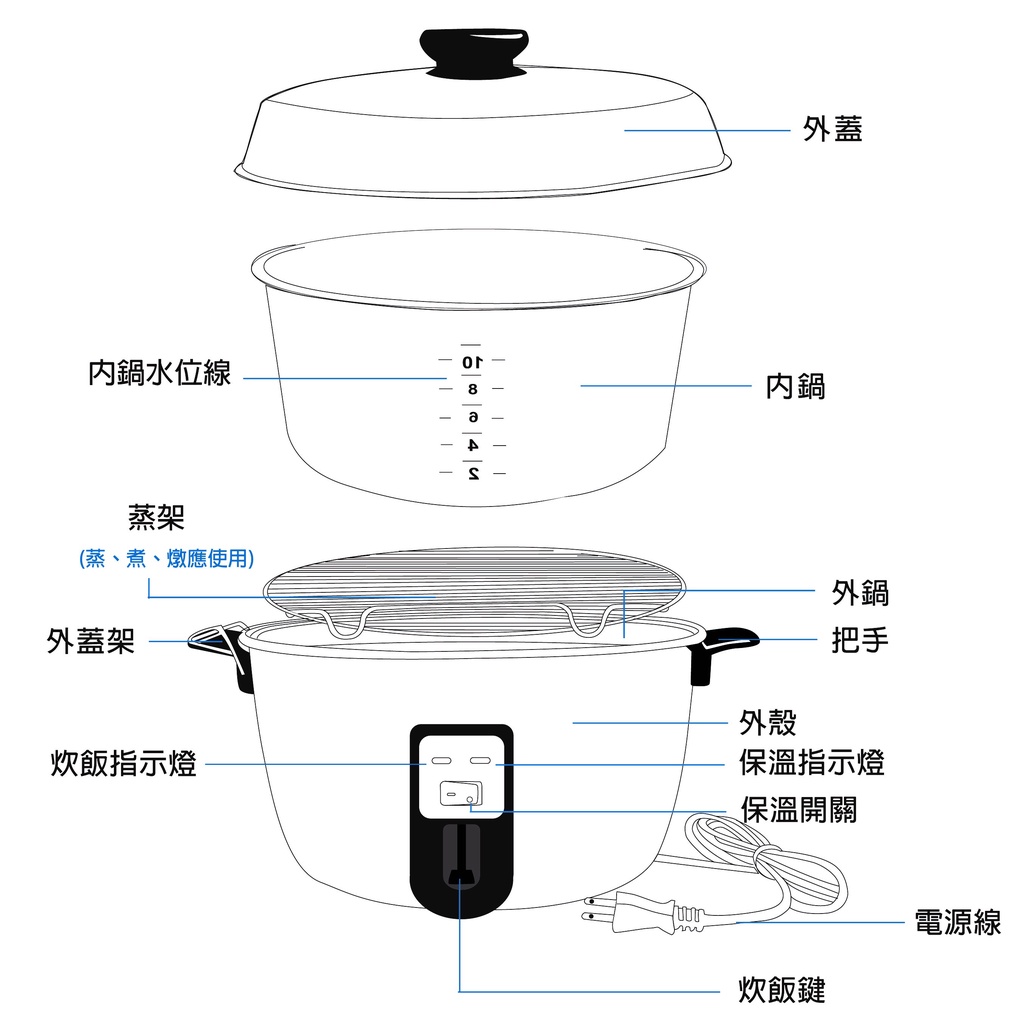 外蓋

內鍋水位線

10
8
6
4
2

內鍋

蒸架
(蒸、煮、燉應使用)

外鍋

外蓋架

把手

外殼

炊飯指示燈

保溫指示燈

保溫開關

電源線

炊飯鍵