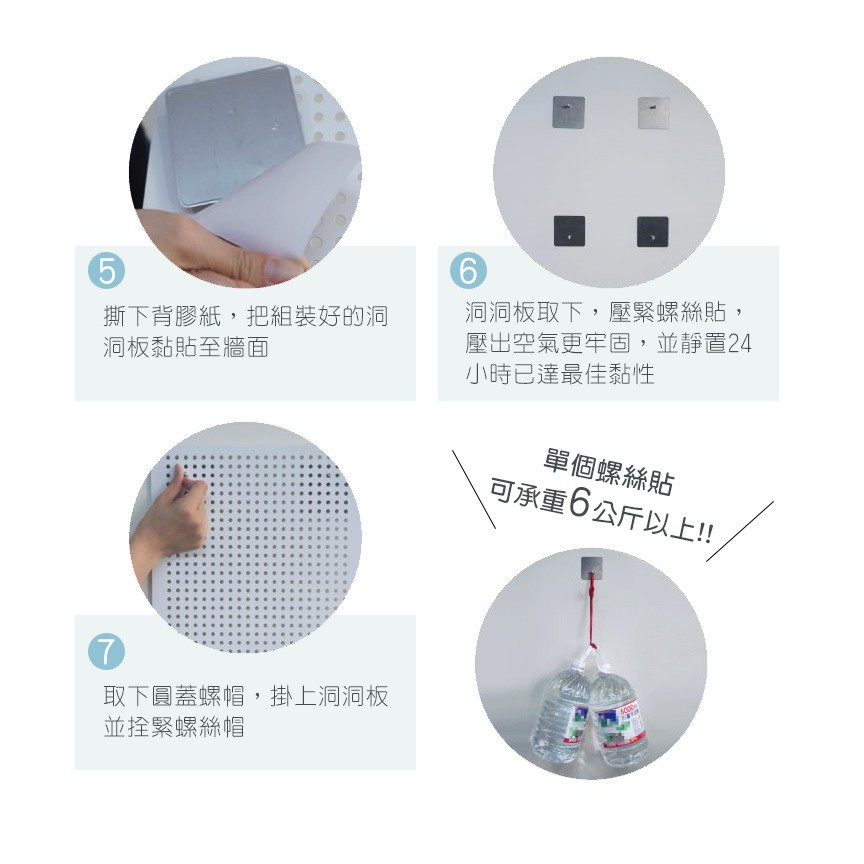 5

撕下背膠紙，把組裝好的洞洞板黏貼至牆面

6

洞洞板取下，壓緊螺絲貼，壓出空氣更牢固，並靜置24小時已達最佳黏性

7

取下圓蓋螺帽，掛上洞洞板並拴緊螺絲帽

單個螺絲貼
可承重6公斤以上!!