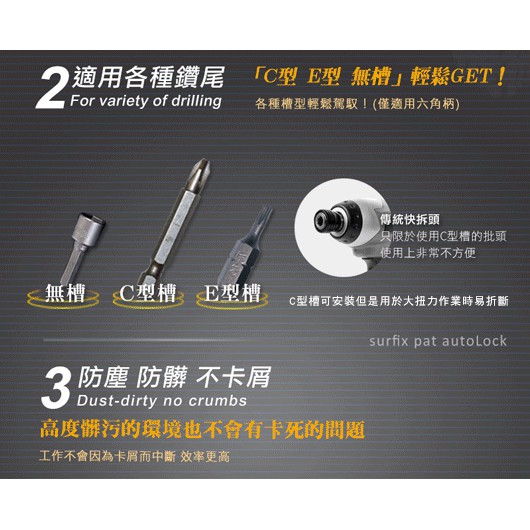 2 適用各種鑽尾
For variety of drilling

「C型 E型 無槽」輕鬆GET！
各種槽型輕鬆駕馭！(僅適用六角柄)

無槽 C型槽 E型槽

傳統快拆頭
只限於使用C型槽的批頭
使用上非常不方便

C型槽可安裝但是用於大扭力作業時易折斷

surfix pat autoLock

3 防塵 防髒 不卡屑
Dust-dirty no crumbs

高度髒污的環境也不會有卡死的問題

工作不會因為卡屑而中斷 效率更高