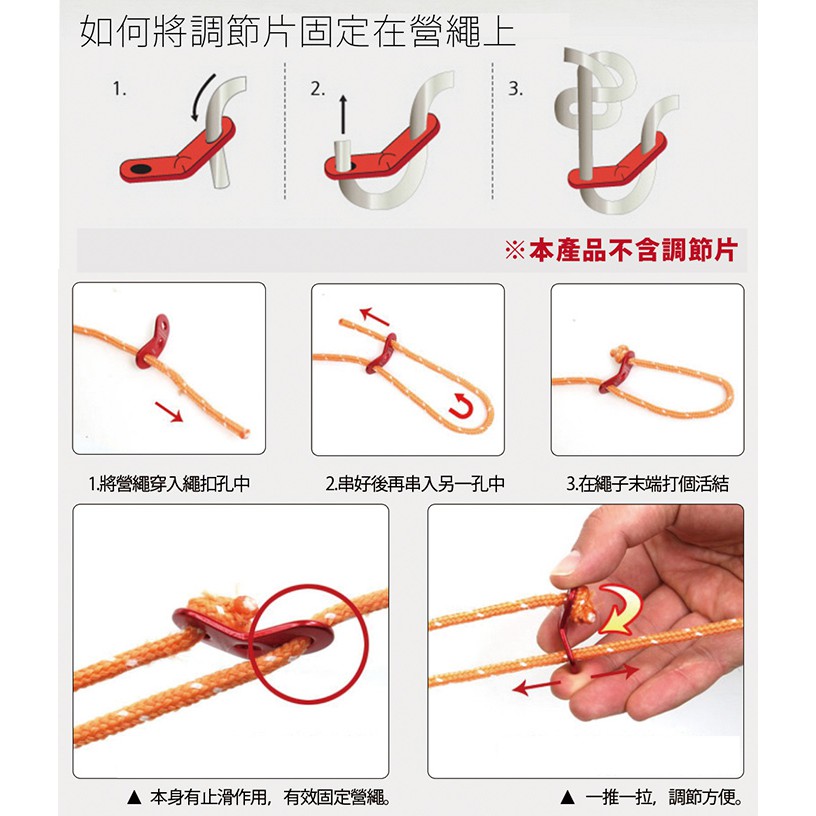 如何將調節片固定在營繩上

1.

2.

3.

※本產品不含調節片

1.將營繩穿入繩扣孔中

2.串好後再串入另一孔中

3.在繩子末端打個活結

▲ 本身有止滑作用，有效固定營繩。

▲ 一推一拉，調節方便。