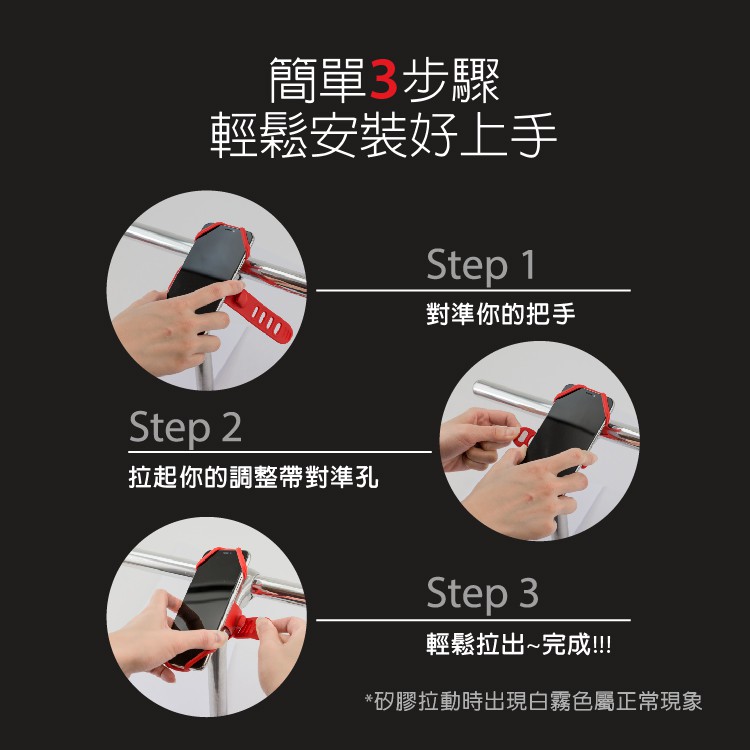 簡單3步驟
輕鬆安裝好上手

Step 1
對準你的把手

Step 2
拉起你的調整帶對準孔

Step 3
輕鬆拉出~完成!!!

*矽膠拉動時出現白霧色屬正常現象