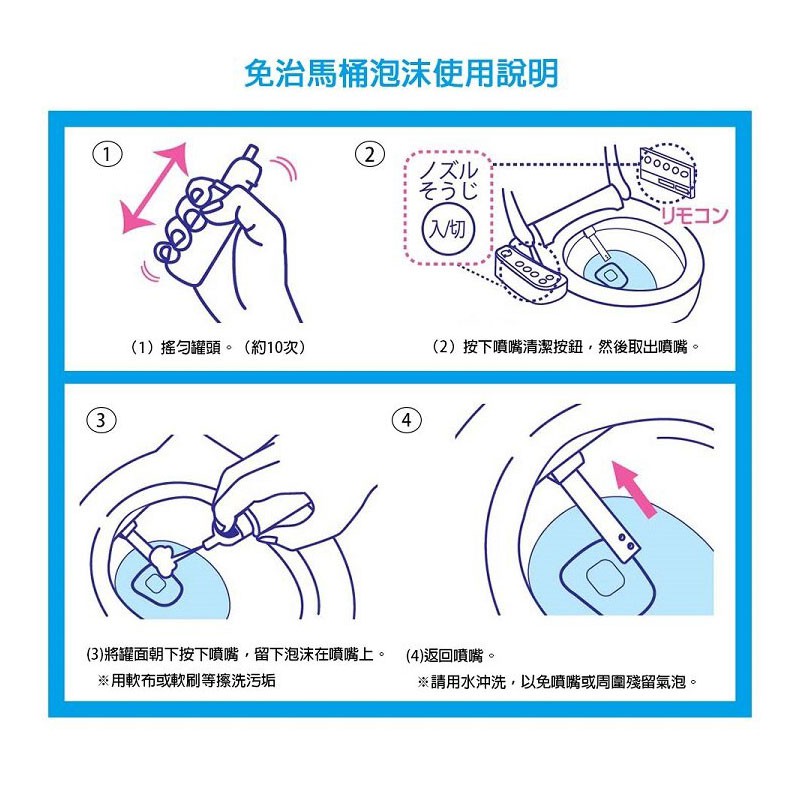 免治馬桶泡沫使用說明

①

（1）搖勻罐頭。（約10次）

②

ノズル
そうじ
入/切

リモコン

（2）按下噴嘴清潔按鈕，然後取出噴嘴。

③

(3)將罐面朝下按下噴嘴，留下泡沫在噴嘴上。
※用軟布或軟刷等擦洗污垢

④

(4)返回噴嘴。
※請用水沖洗，以免噴嘴或周圍殘留氣泡。