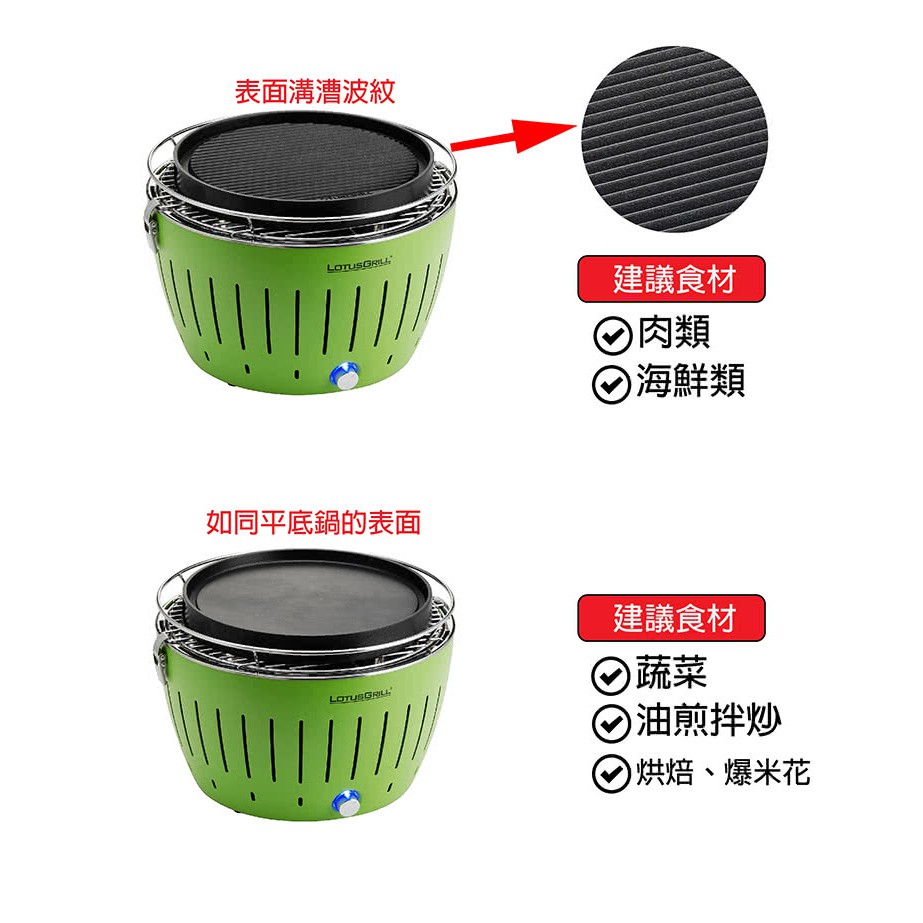 表面溝漕波紋

LOTUSGRILL

建議食材

肉類

海鮮類

如同平底鍋的表面

LOTUSGRILL

建議食材

蔬菜

油煎拌炒

烘焙、爆米花