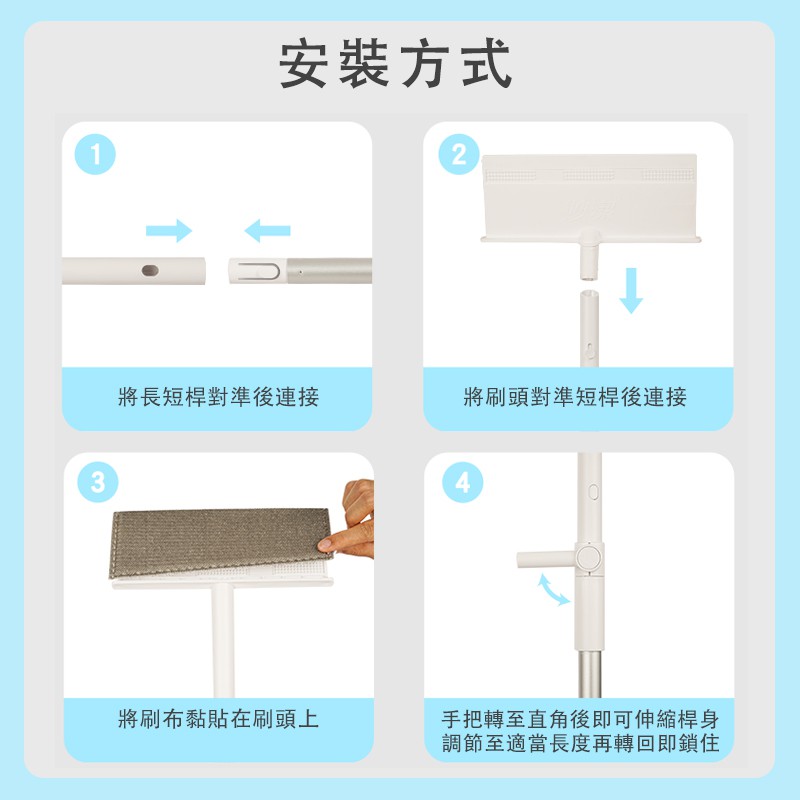 安裝方式

1

將長短桿對準後連接

2

將刷頭對準短桿後連接

3

將刷布黏貼在刷頭上

4

手把轉至直角後即可伸縮桿身
調節至適當長度再轉回即鎖住