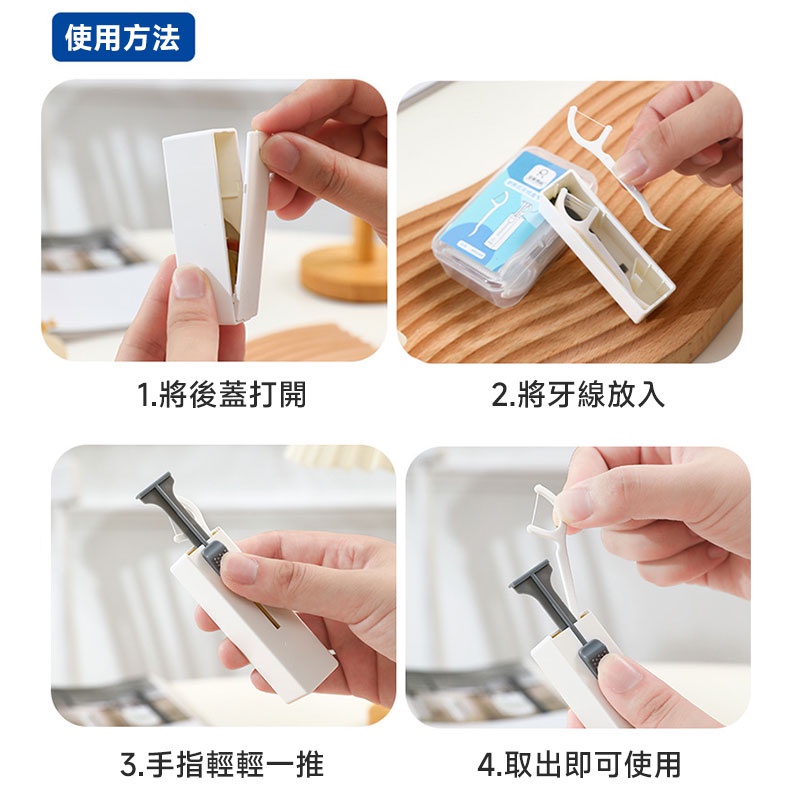 使用方法

1.將後蓋打開

2.將牙線放入

3.手指輕輕一推

4.取出即可使用