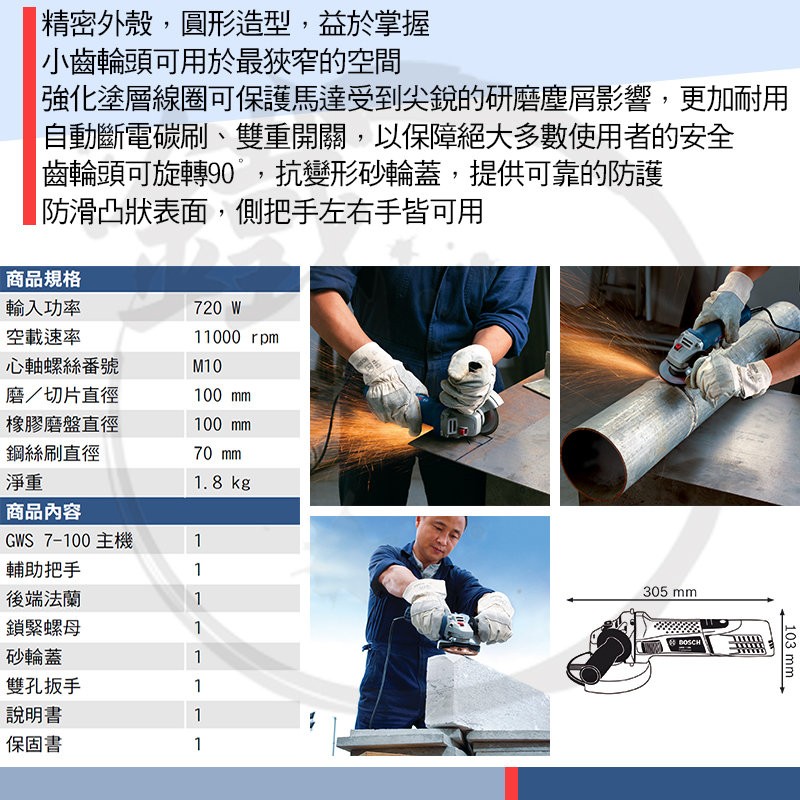 精密外殼，圓形造型，益於掌握
小齒輪頭可用於最狹窄的空間
強化塗層線圈可保護馬達受到尖銳的研磨塵屑影響，更加耐用
自動斷電碳刷、雙重開關，以保障絕大多數使用者的安全
齒輪頭可旋轉90°，抗變形砂輪蓋，提供可靠的防護
防滑凸狀表面，側把手左右手皆可用

| 商品規格 | |
|---|---|
| 輸入功率 | 720 W |
| 空載速率 | 11000 rpm |
| 心軸螺絲番號 | M10 |
| 磨／切片直徑 | 100 mm |
| 橡膠磨盤直徑 | 100 mm |
| 鋼絲刷直徑 | 70 mm |
| 淨重 | 1.8 kg |

| 商品內容 | |
|---|---|
| GWS 7-100 主機 | 1 |
| 輔助把手 | 1 |
| 後端法蘭 | 1 |
| 鎖緊螺母 | 1 |
| 砂輪蓋 | 1 |
| 雙孔扳手 | 1 |
| 說明書 | 1 |
| 保固書 | 1 |

305 mm
103 mm
BOSCH