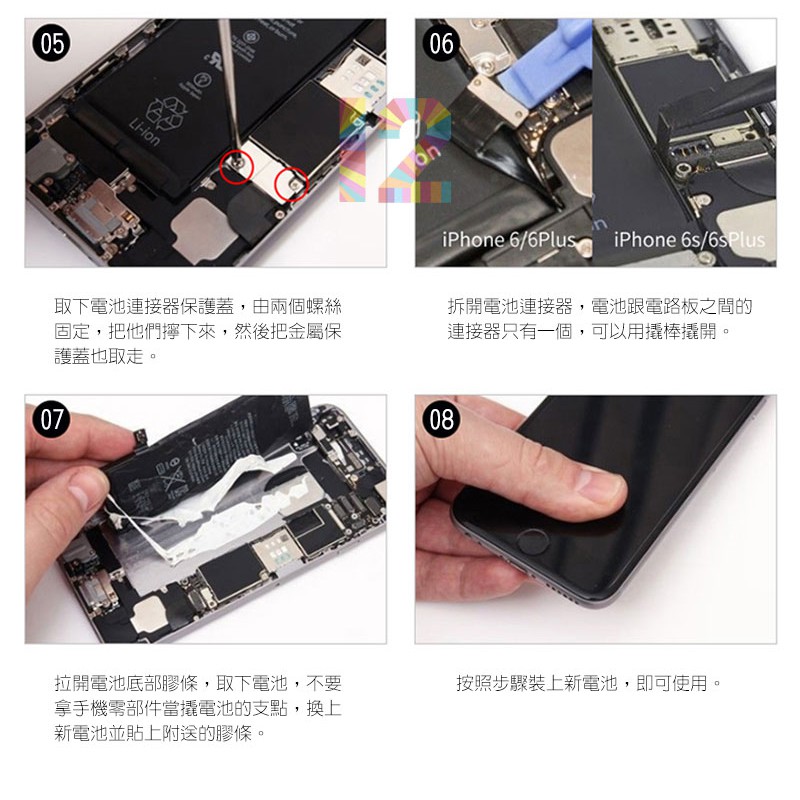 05

Li-ion

取下電池連接器保護蓋，由兩個螺絲固定，把他們擰下來，然後把金屬保護蓋也取走。

06

iPhone 6/6Plus

iPhone 6s/6sPlus

拆開電池連接器，電池跟電路板之間的連接器只有一個，可以用撬棒撬開。

07

拉開電池底部膠條，取下電池，不要拿手機零部件當撬電池的支點，換上新電池並貼上附送的膠條。

08

按照步驟裝上新電池，即可使用。