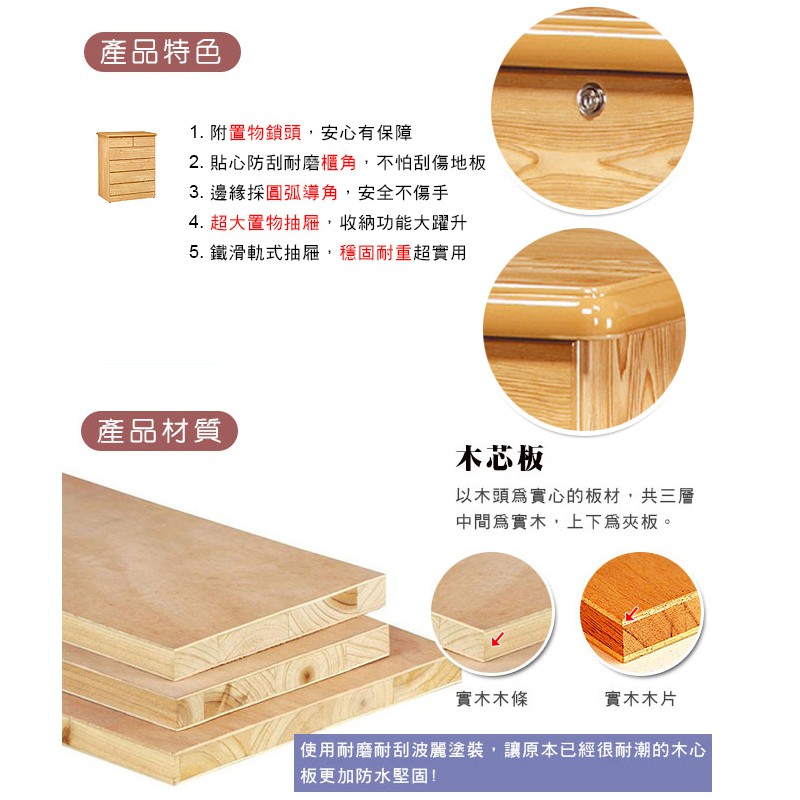 產品特色

1. 附置物鎖頭，安心有保障
2. 貼心防刮耐磨櫃角，不怕刮傷地板
3. 邊緣採圓弧導角，安全不傷手
4. 超大置物抽屜，收納功能大躍升
5. 鐵滑軌式抽屜，穩固耐重超實用

產品材質

木芯板

以木頭爲實心的板材，共三層
中間爲實木，上下爲夾板。

實木木條

實木木片

使用耐磨耐刮波麗塗裝，讓原本已經很耐潮的木心板更加防水堅固!