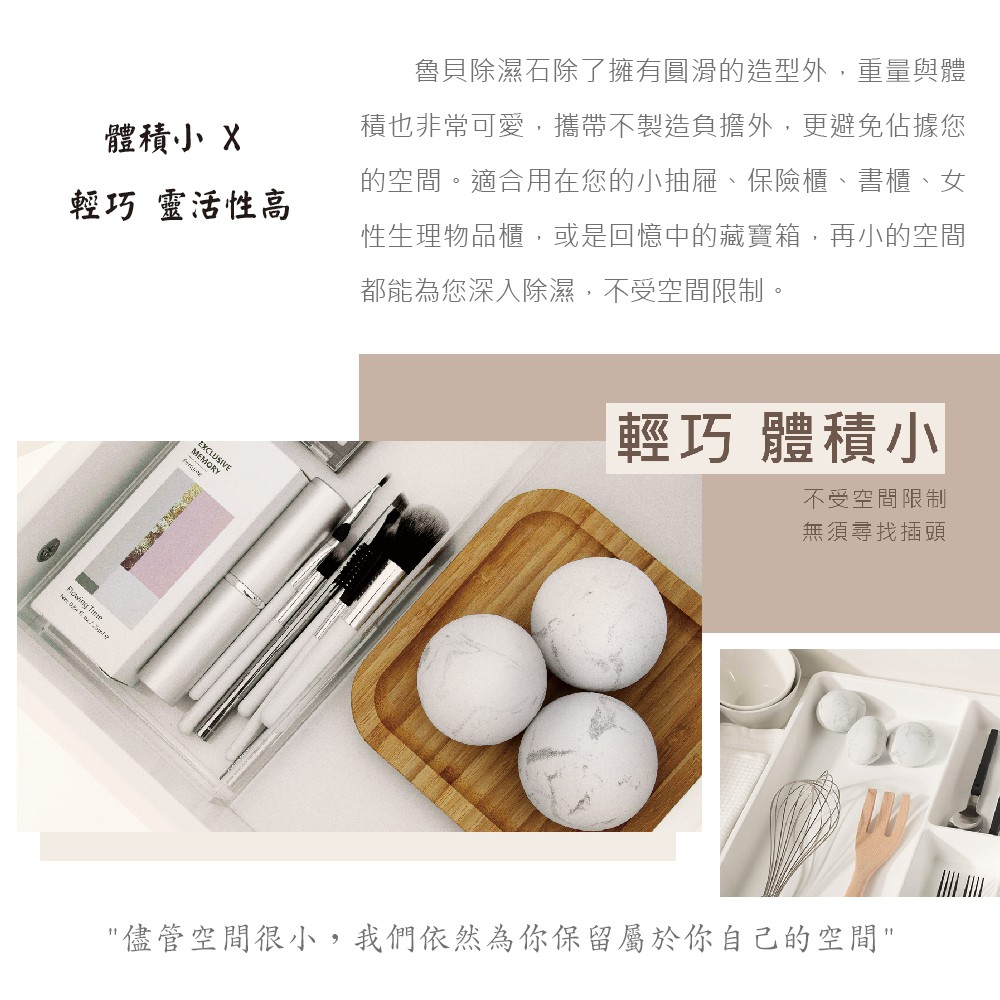 體積小 X
輕巧 靈活性高

魯貝除濕石除了擁有圓滑的造型外，重量與體積也非常可愛，攜帶不製造負擔外，更避免佔據您的空間。適合用在您的小抽屜、保險櫃、書櫃、女性生理物品櫃，或是回憶中的藏寶箱，再小的空間都能為您深入除濕，不受空間限制。

輕巧 體積小
不受空間限制
無須尋找插頭

EXCLUSIVE MEMORY

Flowing Time

"儘管空間很小，我們依然為你保留屬於你自己的空間"