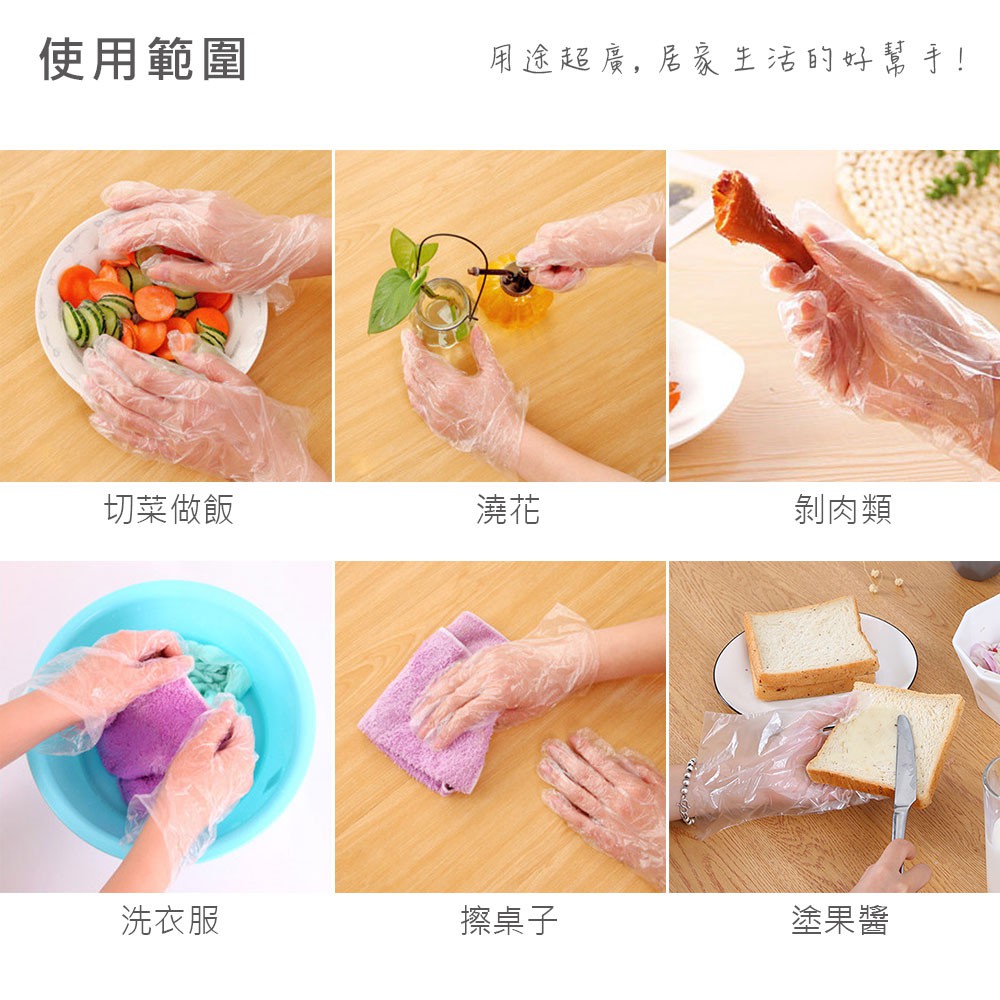 使用範圍

用途超廣，居家生活的好幫手！

切菜做飯

澆花

剝肉類

洗衣服

擦桌子

塗果醬