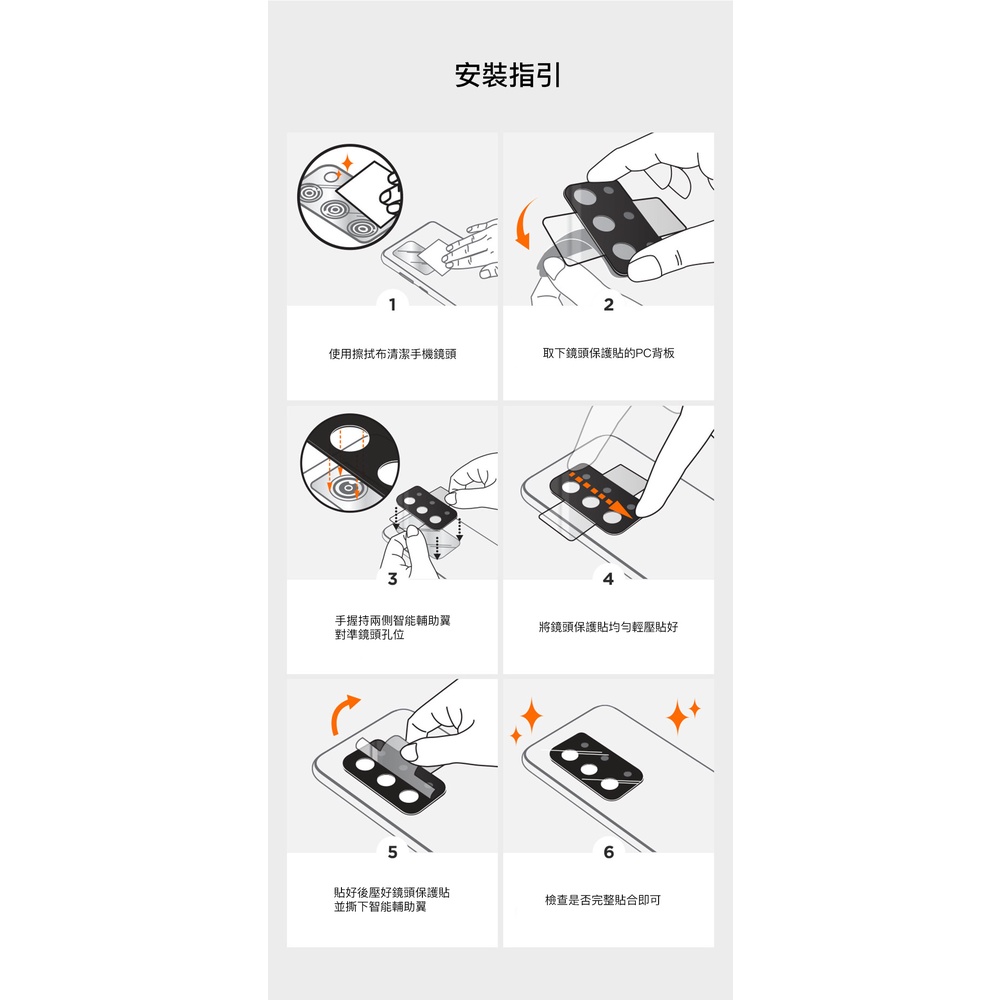 安裝指引

1

使用擦拭布清潔手機鏡頭

2

取下鏡頭保護貼的PC背板

3

手握持兩側智能輔助翼 對準鏡頭孔位

4

將鏡頭保護貼均勻輕壓貼好

5

貼好後壓好鏡頭保護貼 並撕下智能輔助翼

6

檢查是否完整貼合即可