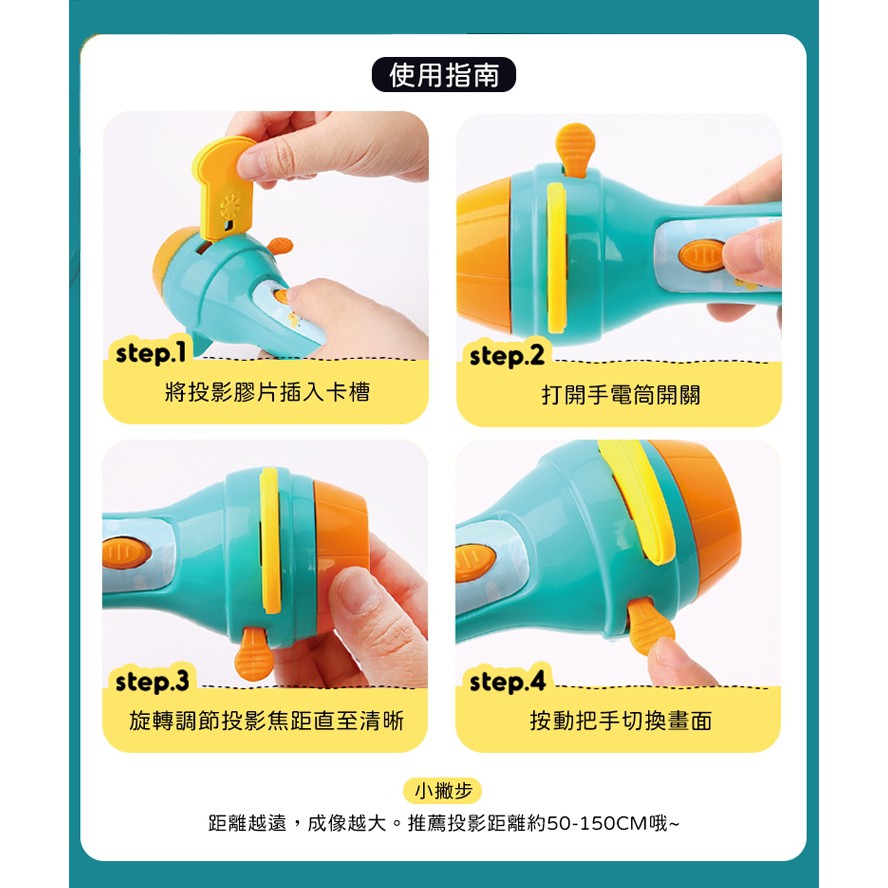 使用指南

step.1
將投影膠片插入卡槽

step.2
打開手電筒開關

step.3
旋轉調節投影焦距直至清晰

step.4
按動把手切換畫面

小撇步
距離越遠，成像越大。推薦投影距離約50-150CM哦~