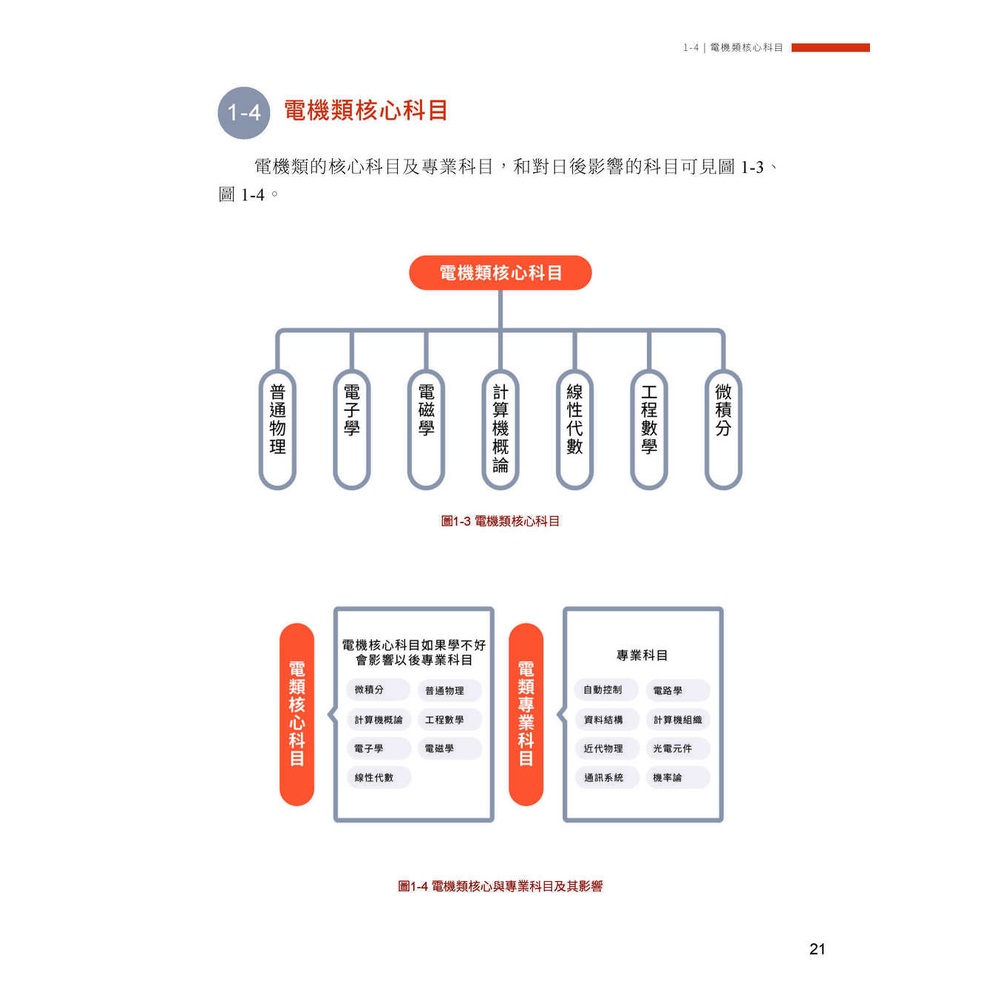 1-4 | 電機類核心科目

1-4 電機類核心科目

電機類的核心科目及專業科目，和對日後影響的科目可見圖 1-3、圖 1-4。

電機類核心科目

普通物理

電子學

電磁學

計算機概論

線性代數

工程數學

微積分

圖1-3 電機類核心科目

電類核心科目

電機核心科目如果學不好會影響以後專業科目

微積分

普通物理

計算機概論

工程數學

電子學

電磁學

線性代數

電類專業科目

專業科目

自動控制

電路學

資料結構

計算機組織

近代物理

光電元件

通訊系統

機率論

圖1-4 電機類核心與專業科目及其影響

21