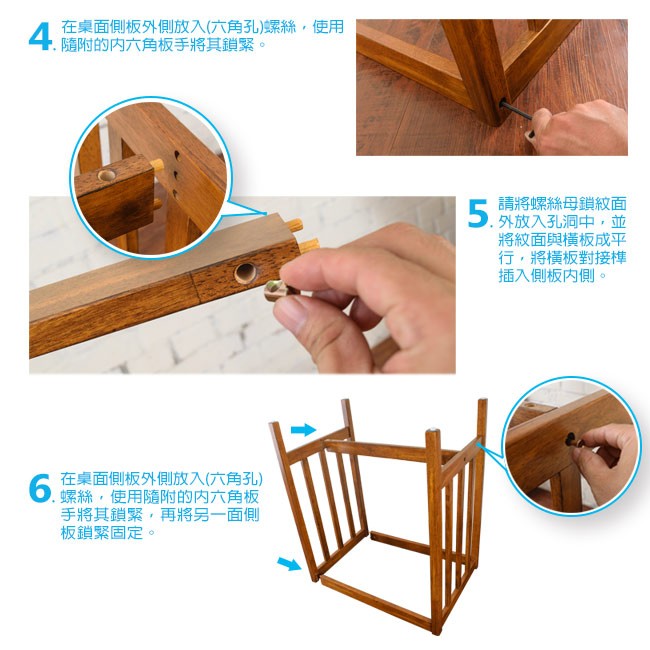 4. 在桌面側板外側放入(六角孔)螺絲，使用隨附的內六角板手將其鎖緊。

5. 請將螺絲母鎖紋面外放入孔洞中，並將紋面與橫板成平行，將橫板對接榫插入側板內側。

6. 在桌面側板外側放入(六角孔)螺絲，使用隨附的內六角板手將其鎖緊，再將另一面側板鎖緊固定。