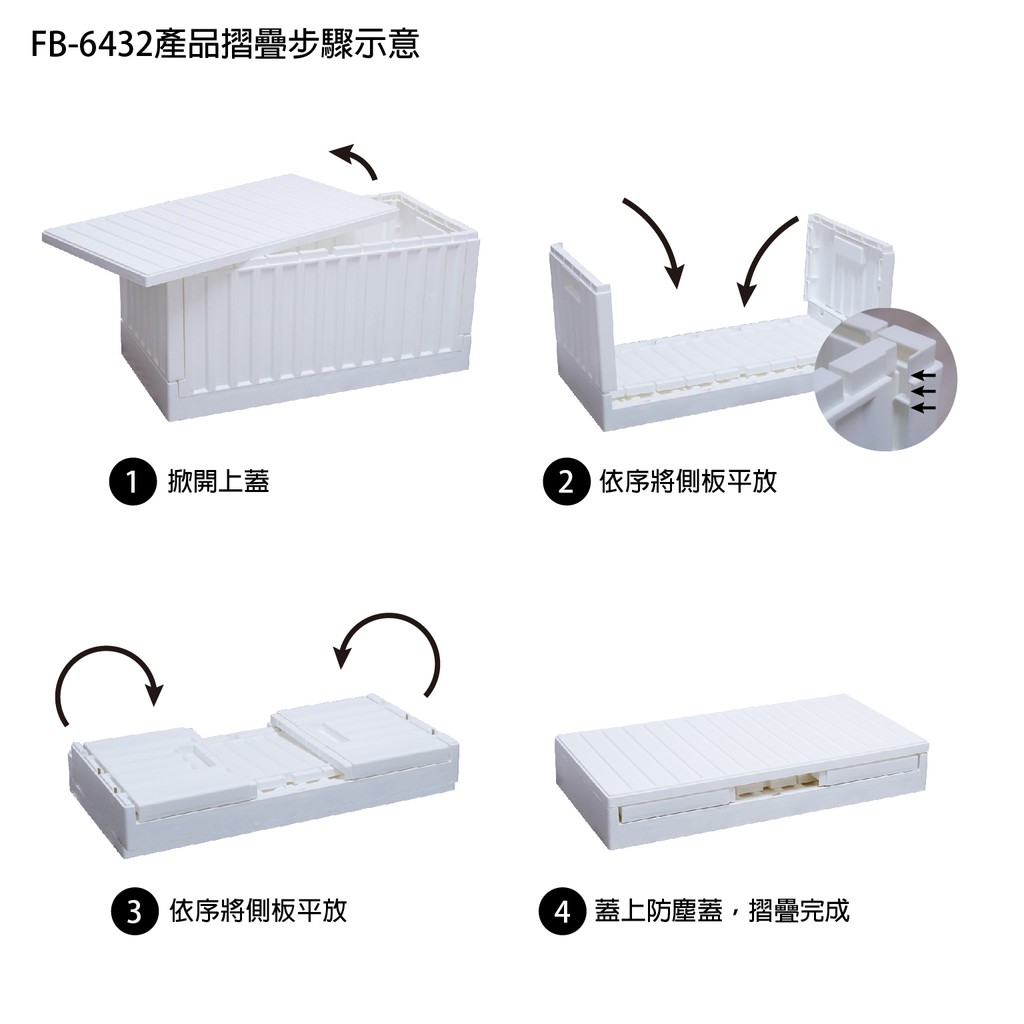 FB-6432產品摺疊步驟示意

1 掀開上蓋

2 依序將側板平放

3 依序將側板平放

4 蓋上防塵蓋，摺疊完成