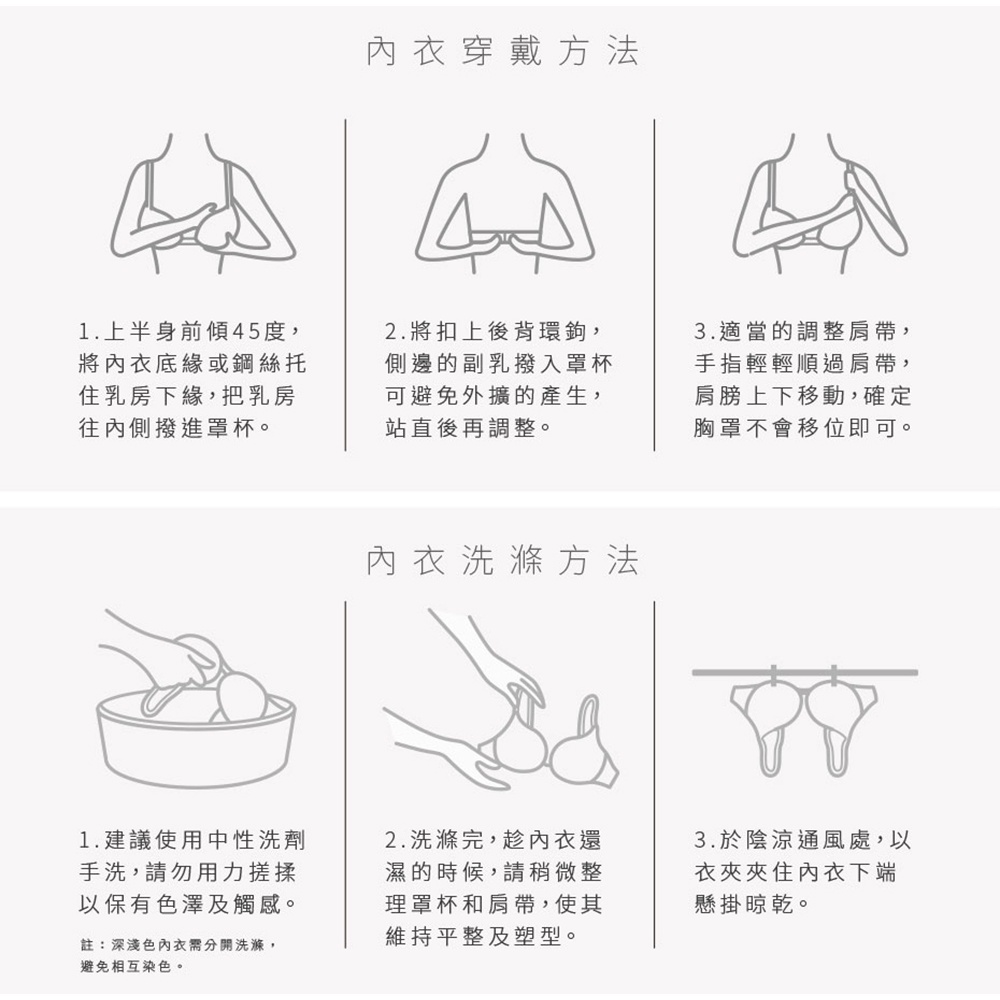 內衣穿戴方法

1.上半身前傾45度，將內衣底緣或鋼絲托住乳房下緣，把乳房往內側撥進罩杯。

2.將扣上後背環鉤，側邊的副乳撥入罩杯可避免外擴的產生，站直後再調整。

3.適當的調整肩帶，手指輕輕順過肩帶，肩膀上下移動，確定胸罩不會移位即可。

內衣洗滌方法

1.建議使用中性洗劑手洗，請勿用力搓揉以保有色澤及觸感。

註：深淺色內衣需分開洗滌，避免相互染色。

2.洗滌完，趁內衣還濕的時候，請稍微整理罩杯和肩帶，使其維持平整及塑型。

3.於陰涼通風處，以衣夾夾住內衣下端懸掛晾乾。