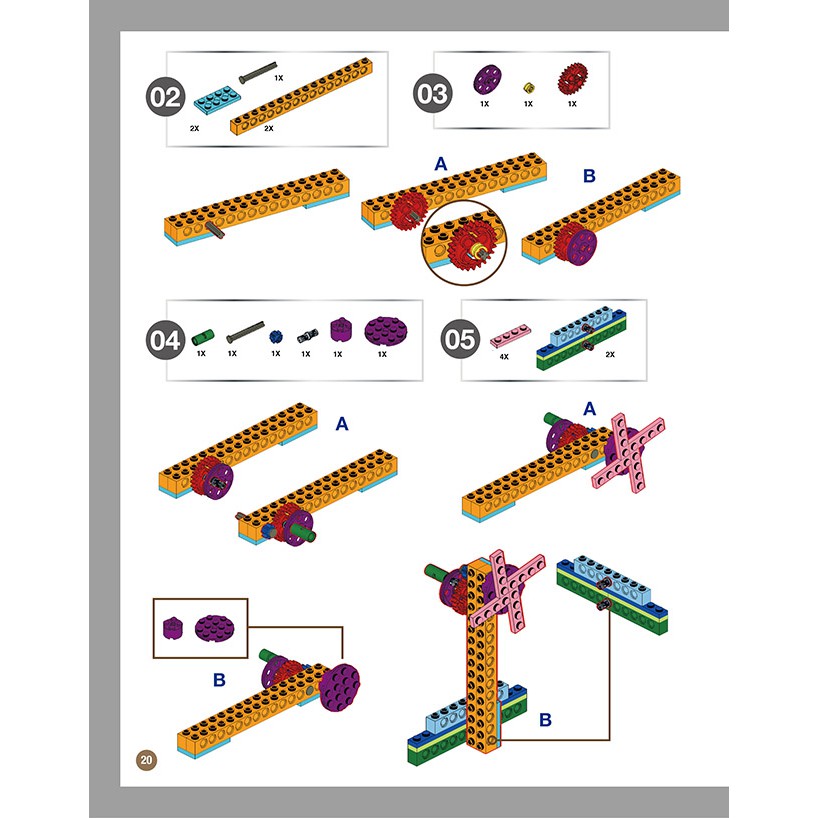 02
1X
2X
2X

03
1X
1X
1X

A
B

04
1X
1X
1X
1X
1X
1X

05
4X
2X

A
A

B
B

20