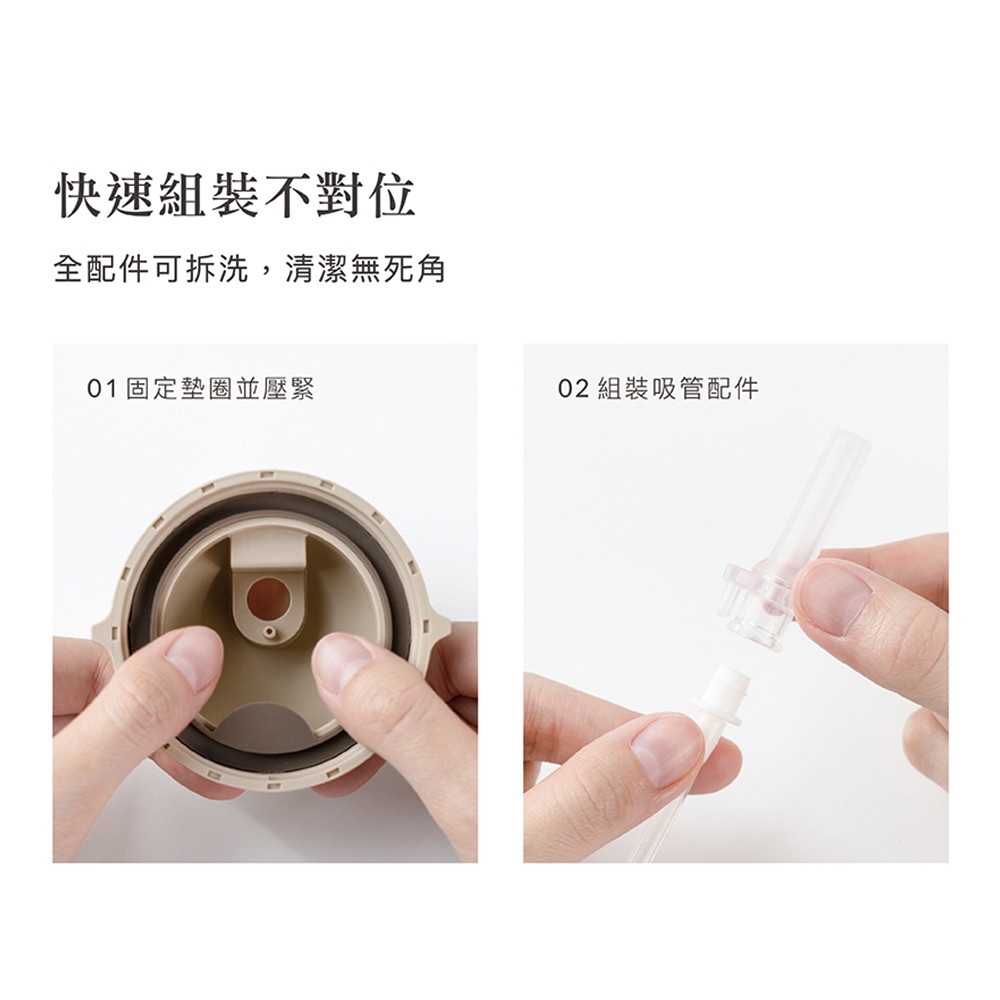 快速組裝不對位

全配件可拆洗，清潔無死角

01 固定墊圈並壓緊

02 組裝吸管配件