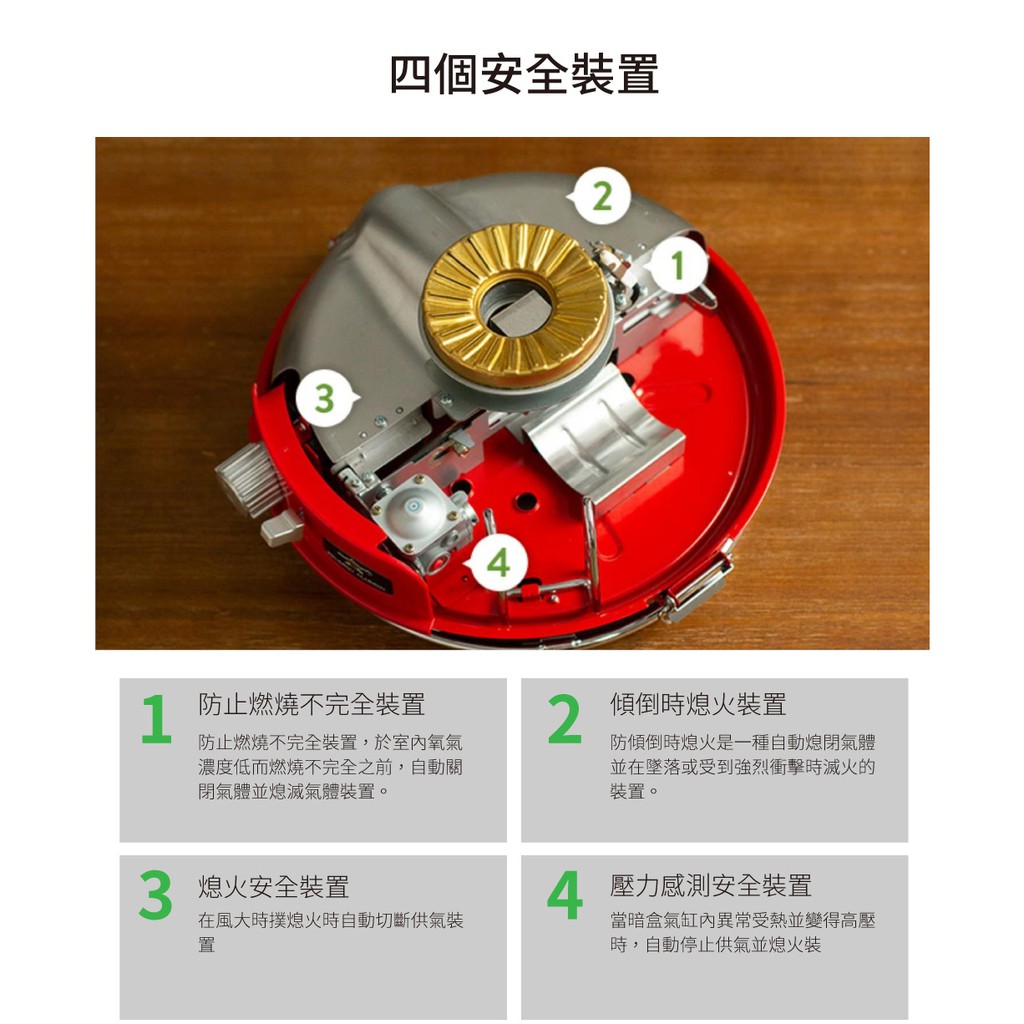 四個安全裝置

2

1

3

4

1 防止燃燒不完全裝置

防止燃燒不完全裝置，於室內氧氣濃度低而燃燒不完全之前，自動關閉氣體並熄滅氣體裝置。

2 傾倒時熄火裝置

防傾倒時熄火是一種自動熄閉氣體並在墜落或受到強烈衝擊時滅火的裝置。

3 熄火安全裝置

在風大時撲熄火時自動切斷供氣裝置

4 壓力感測安全裝置

當暗盒氣缸內異常受熱並變得高壓時，自動停止供氣並熄火裝