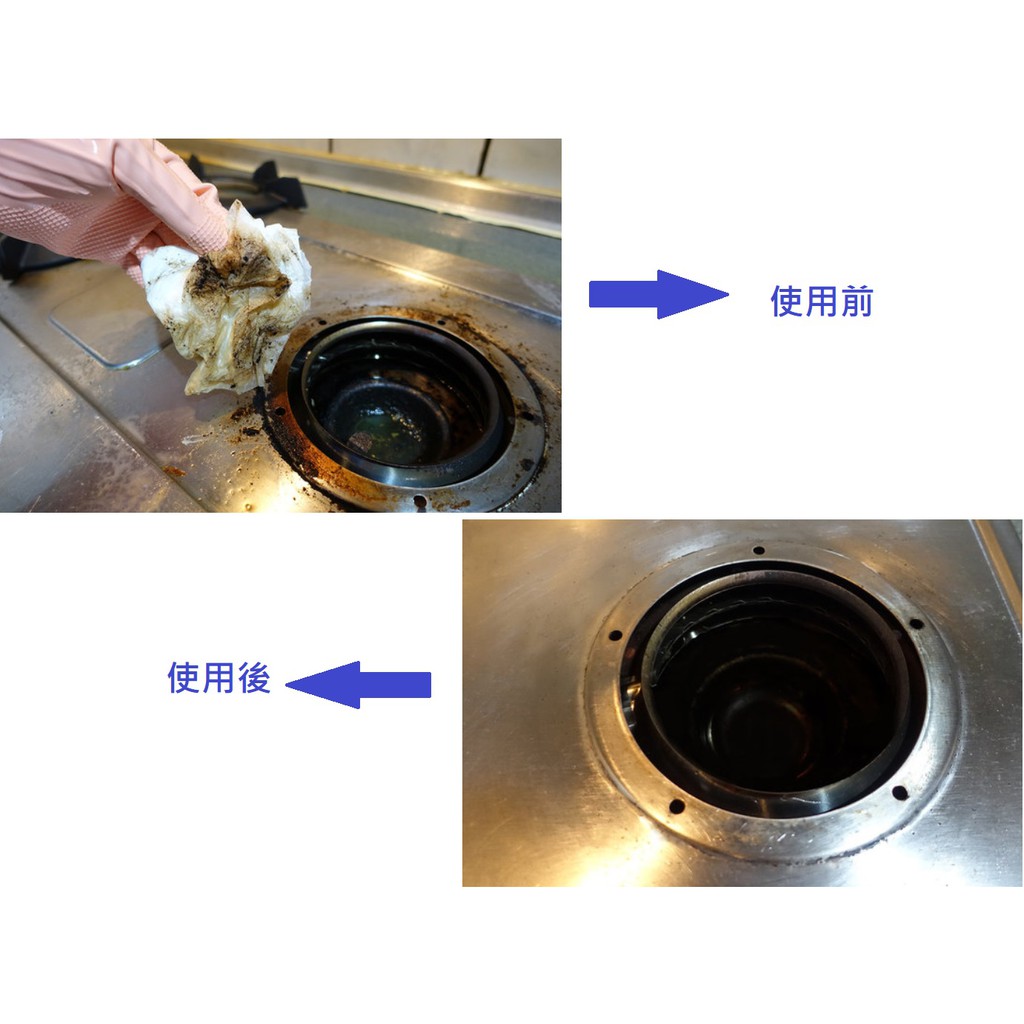 使用前

使用後