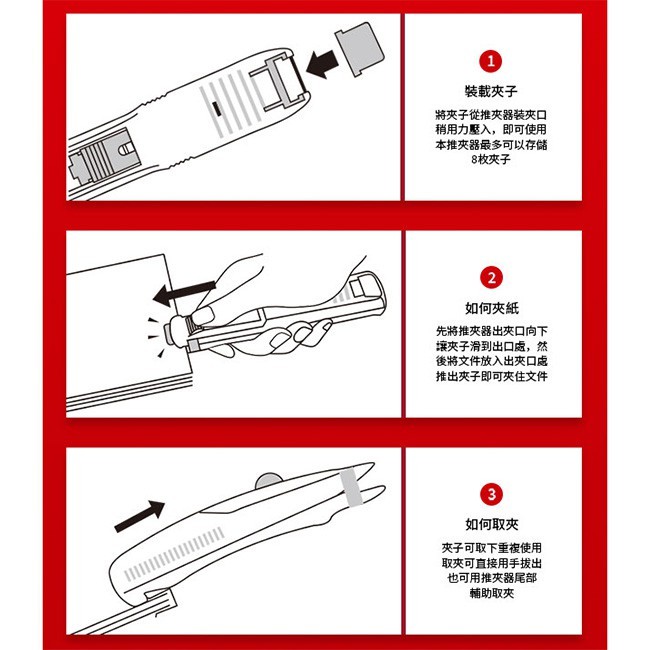 1

裝載夾子

將夾子從推夾器裝夾口稍用力壓入，即可使用本推夾器最多可以存儲8枚夾子

2

如何夾紙

先將推夾器出夾口向下讓夾子滑到出口處，然後將文件放入出夾口處推出夾子即可夾住文件

3

如何取夾

夾子可取下重複使用取夾可直接用手拔出也可用推夾器尾部輔助取夾