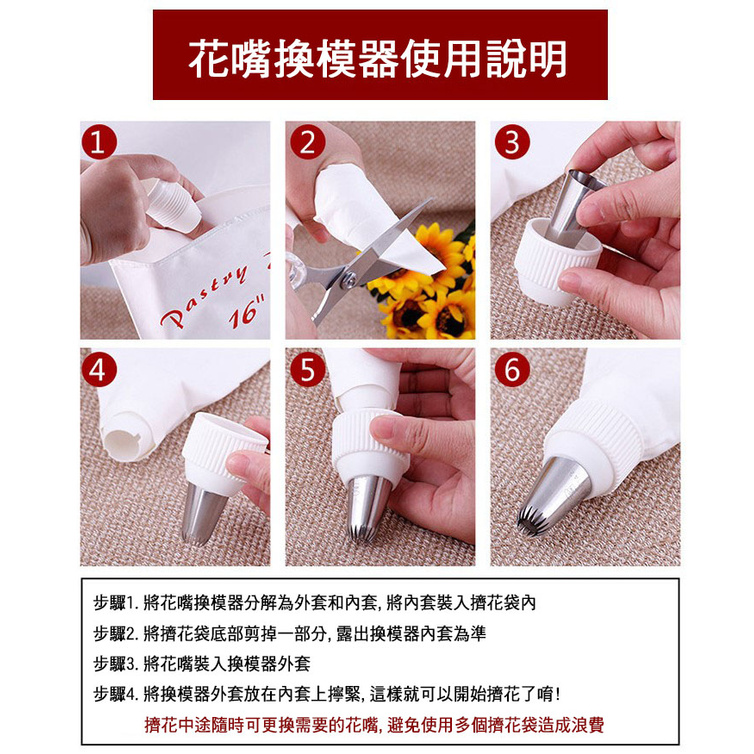 花嘴換模器使用說明

1

Pastry
16"

2

3

4

5

6

步驟1. 將花嘴換模器分解為外套和內套, 將內套裝入擠花袋內

步驟2. 將擠花袋底部剪掉一部分, 露出換模器內套為準

步驟3. 將花嘴裝入換模器外套

步驟4. 將換模器外套放在內套上擰緊, 這樣就可以開始擠花了唷!

擠花中途隨時可更換需要的花嘴, 避免使用多個擠花袋造成浪費