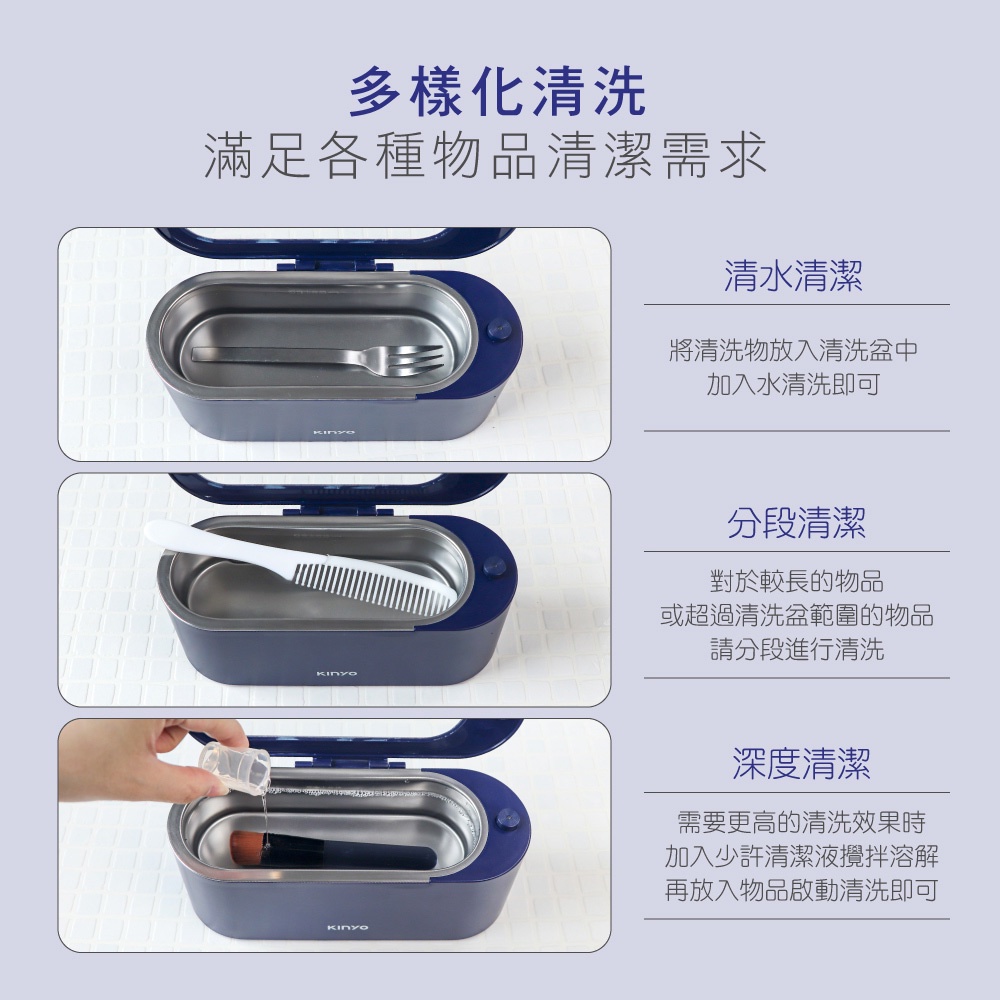 多樣化清洗
滿足各種物品清潔需求

KINYO

清水清潔

將清洗物放入清洗盆中
加入水清洗即可

KINYO

分段清潔

對於較長的物品
或超過清洗盆範圍的物品
請分段進行清洗

KINYO

深度清潔

需要更高的清洗效果時
加入少許清潔液攪拌溶解
再放入物品啟動清洗即可