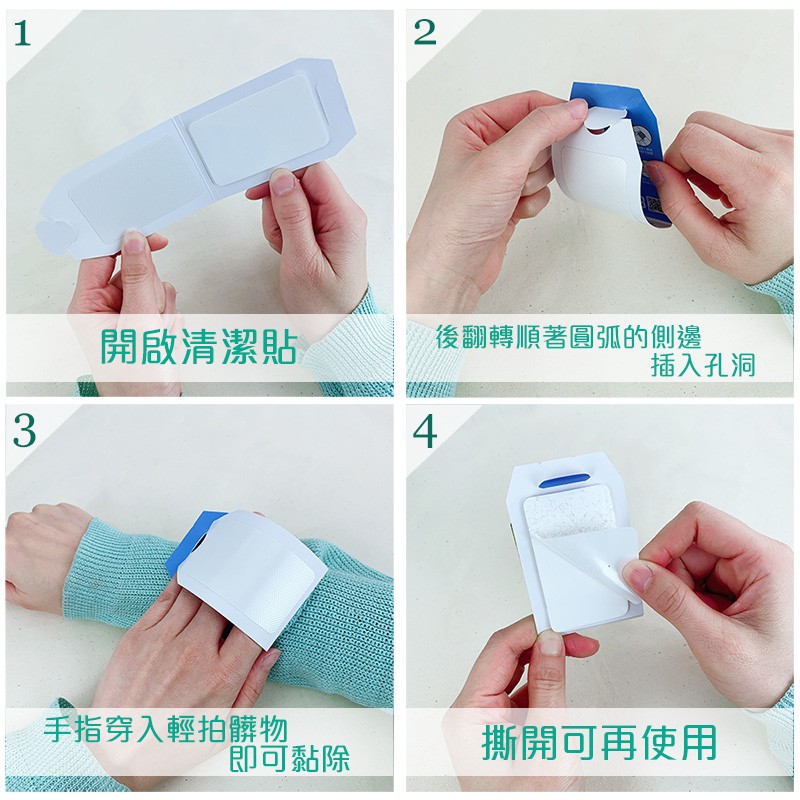 1

開啟清潔貼

2

後翻轉順著圓弧的側邊
插入孔洞

3

手指穿入輕拍髒物
即可黏除

4

撕開可再使用