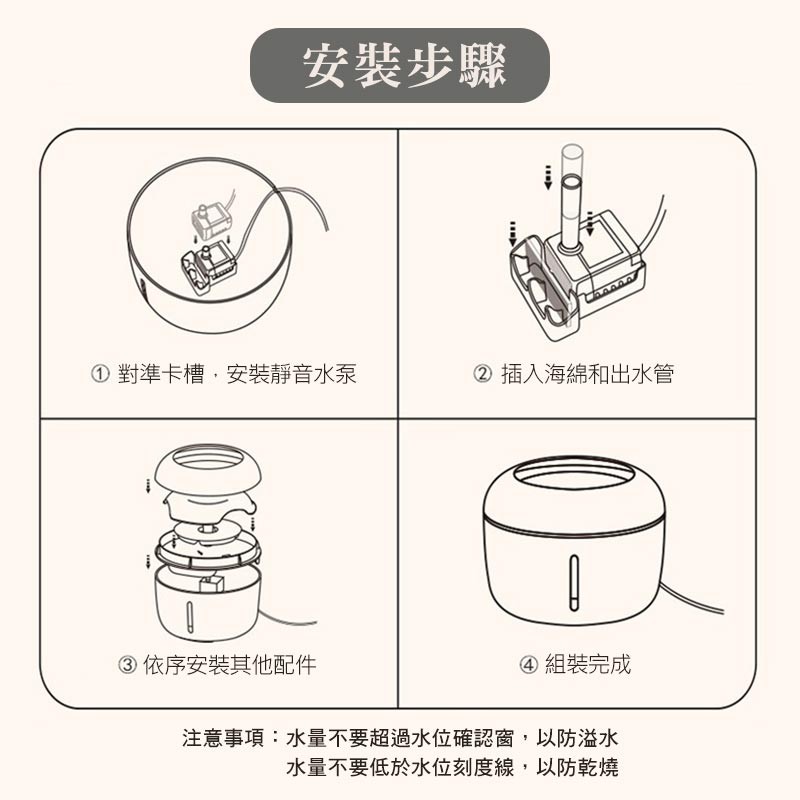 安裝步驟

① 對準卡槽，安裝靜音水泵

② 插入海綿和出水管

③ 依序安裝其他配件

④ 組裝完成

注意事項：水量不要超過水位確認窗，以防溢水
水量不要低於水位刻度線，以防乾燒