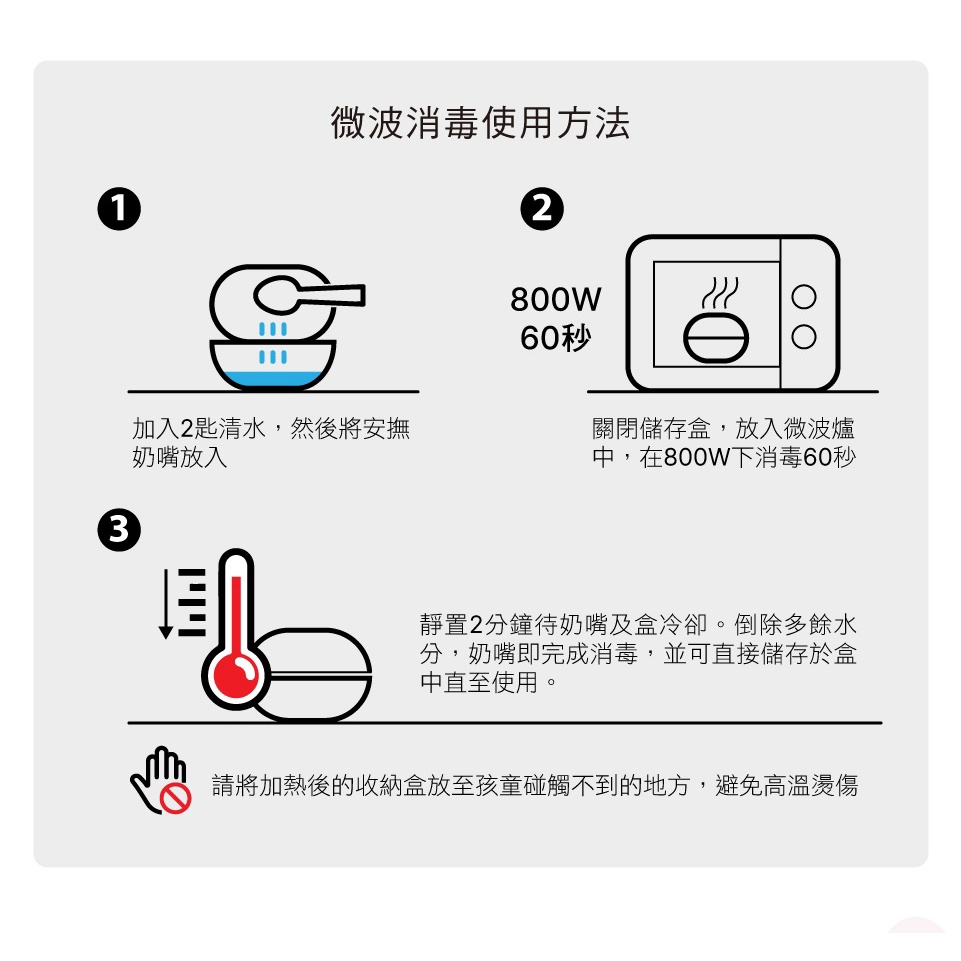 微波消毒使用方法

1

加入2匙清水，然後將安撫奶嘴放入

2

800W
60秒

關閉儲存盒，放入微波爐中，在800W下消毒60秒

3

靜置2分鐘待奶嘴及盒冷卻。倒除多餘水分，奶嘴即完成消毒，並可直接儲存於盒中直至使用。

請將加熱後的收納盒放至孩童碰觸不到的地方，避免高溫燙傷