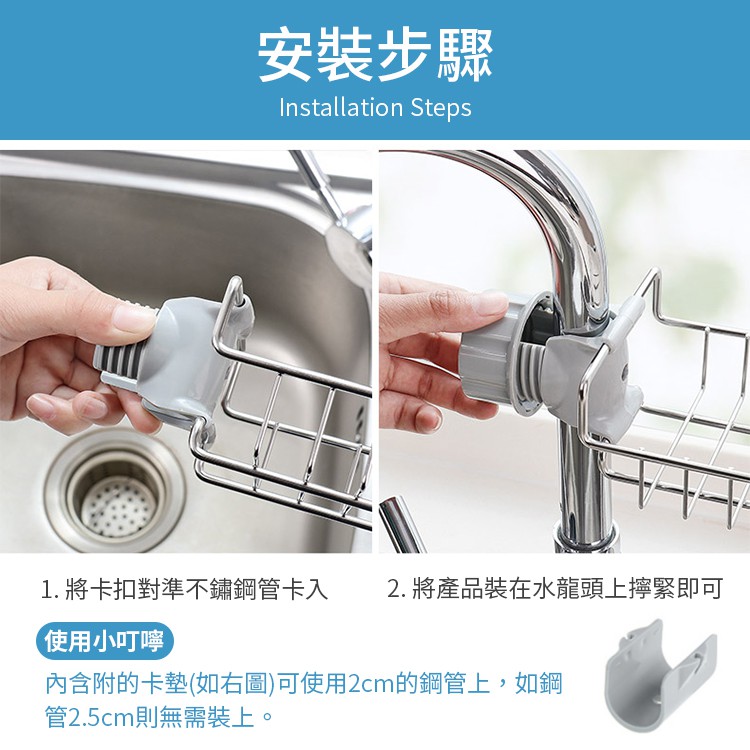 安裝步驟
Installation Steps

1. 將卡扣對準不鏽鋼管卡入

2. 將產品裝在水龍頭上擰緊即可

使用小叮嚀

內含附的卡墊(如右圖)可使用2cm的鋼管上，如鋼管2.5cm則無需裝上。